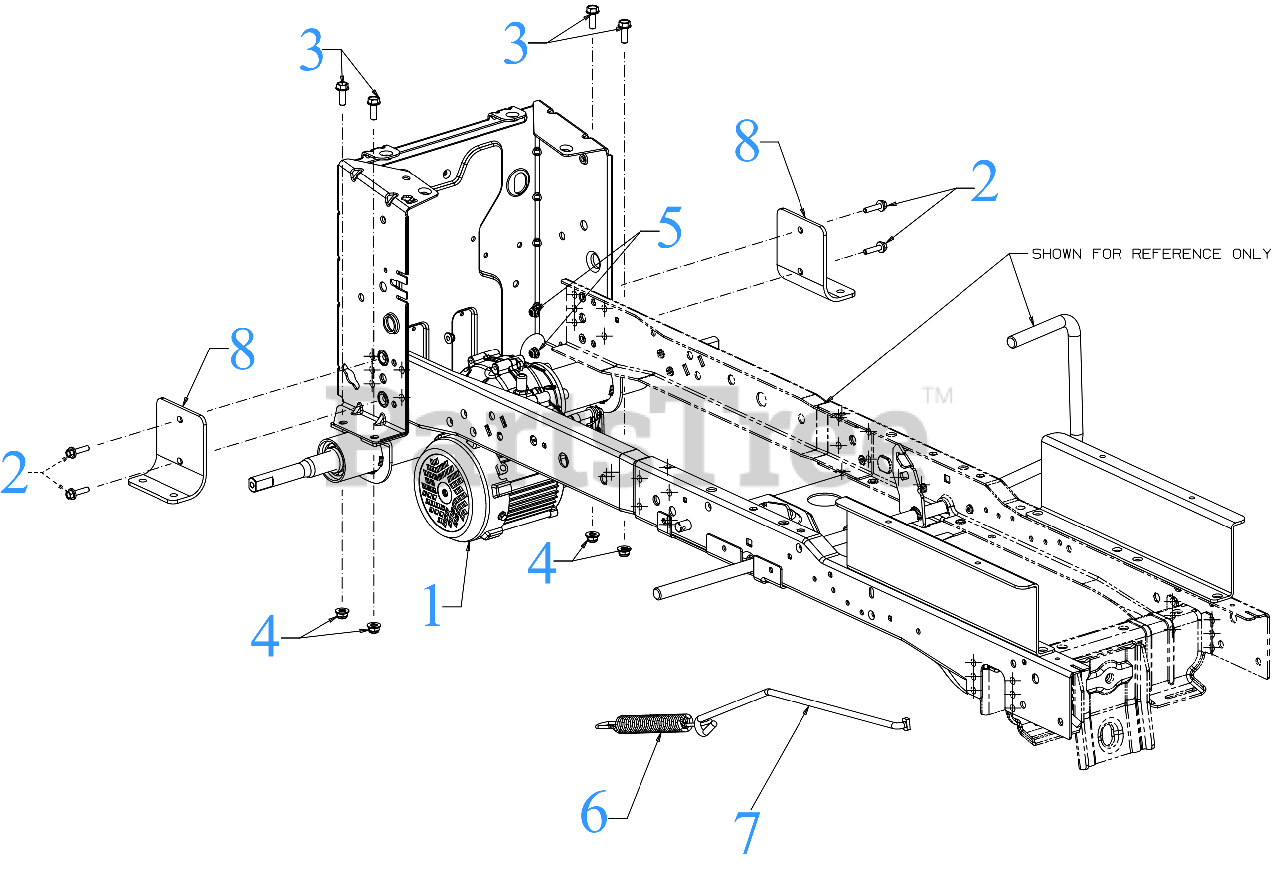 3
3
8
2
5
SHOWN FOR REFERENCE ONLY
8
PartsTree™
2
4
1
4
6
7