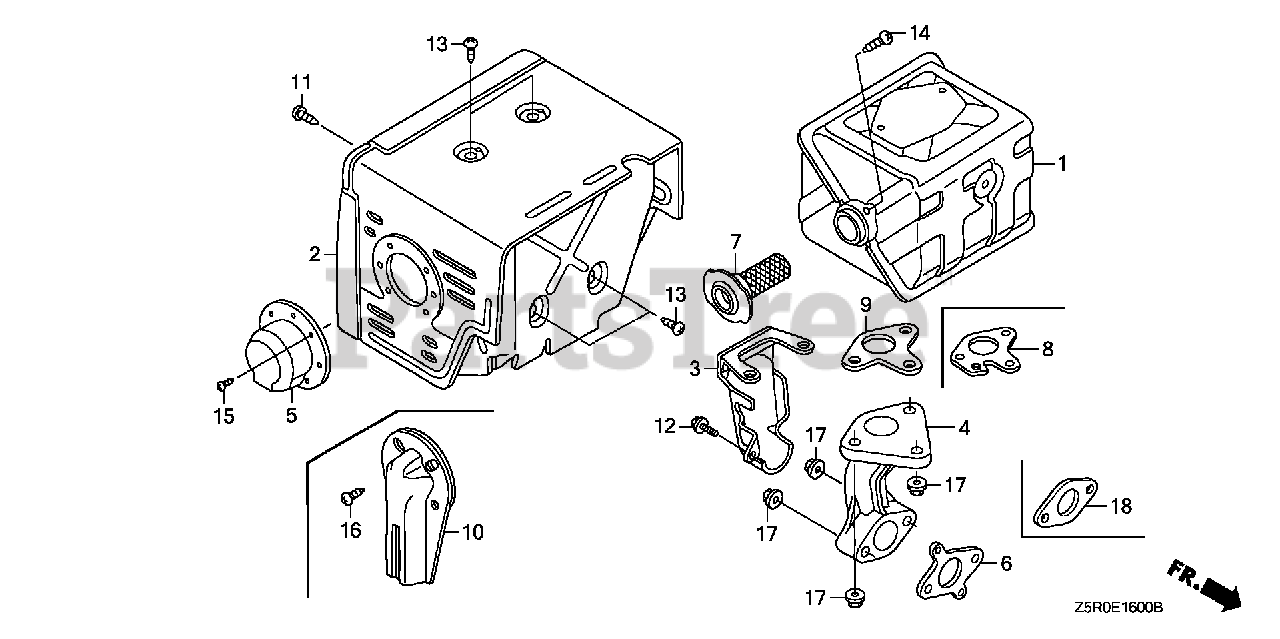 13
14
11
1
2
7
13
9
8
3
15
5
12
17
4
17
18
16
10
17
6
17
FR.
Z5R0E1600B
PartsTree