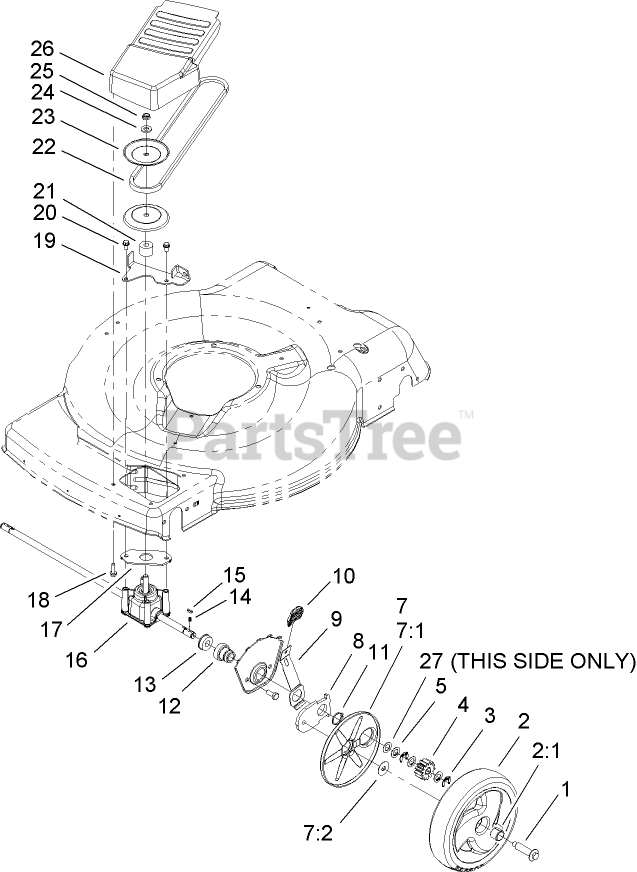 26
25
24
23
22
21
20
19
PartsTree™
18
17
16
15
14
13
12
10
9
8
11
7
7:1
27 (THIS SIDE ONLY)
5
4
3
2
2:1
1
7:2