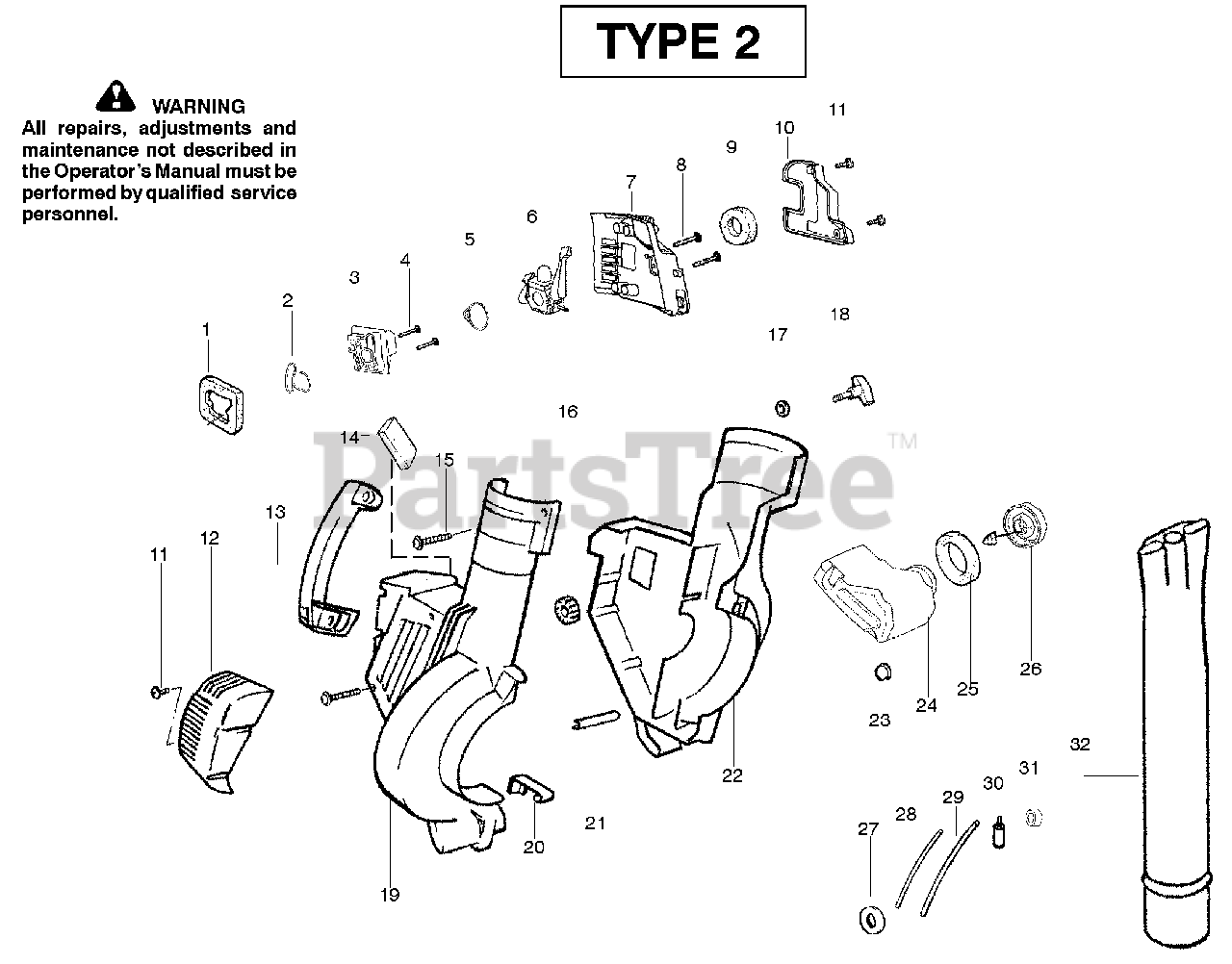 TYPE 2

WARNING
All repairs, adjustments and maintenance not described in the Operator's Manual must be performed by qualified service personnel.

11
10
9
8
7
6
5
4
3
2
1
18
17
16
14
15
13
12
11
PartsTree™
26
25
24
23
22
21
20
19
32
31
30
29
28
27