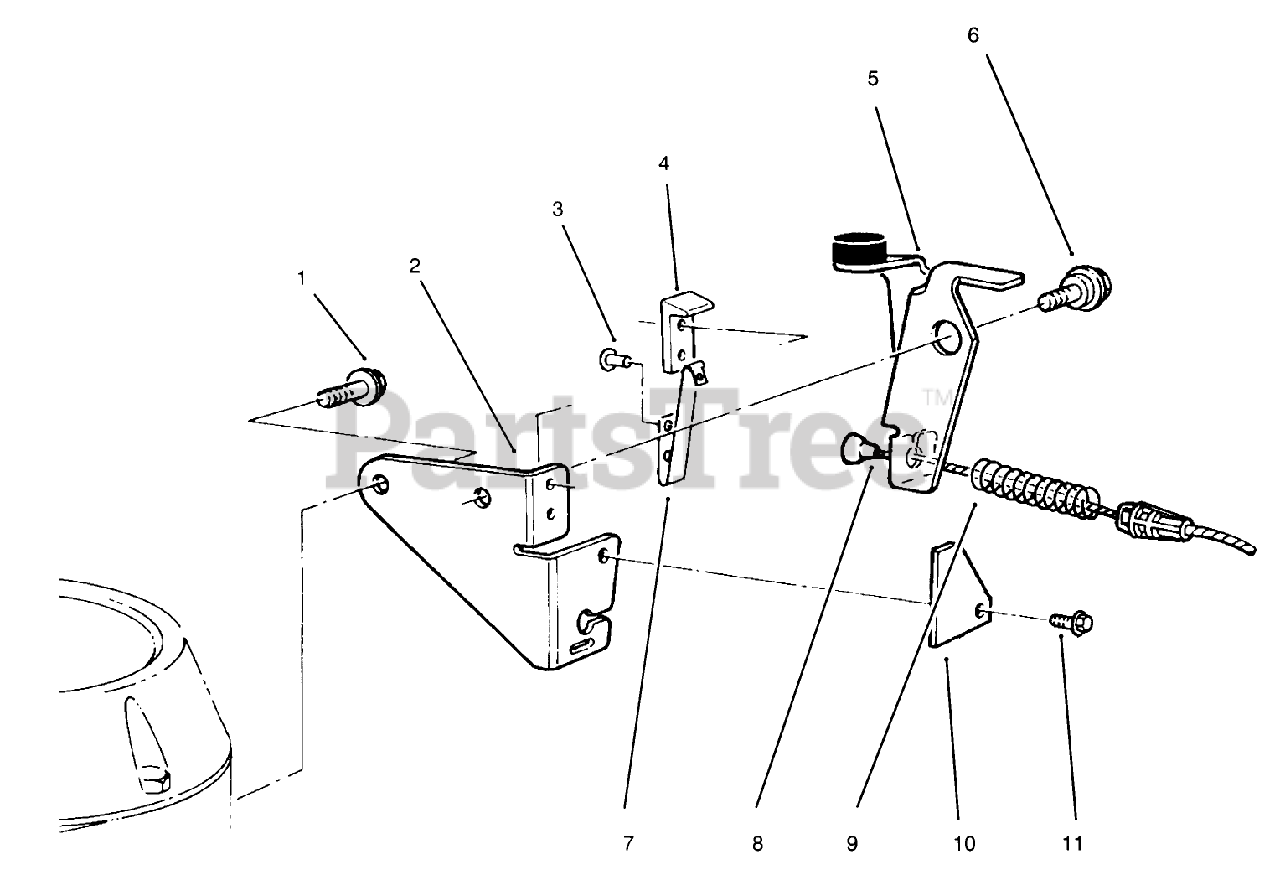 6
5
4
3
2
1
PartsTree™
7
8
9
10
11