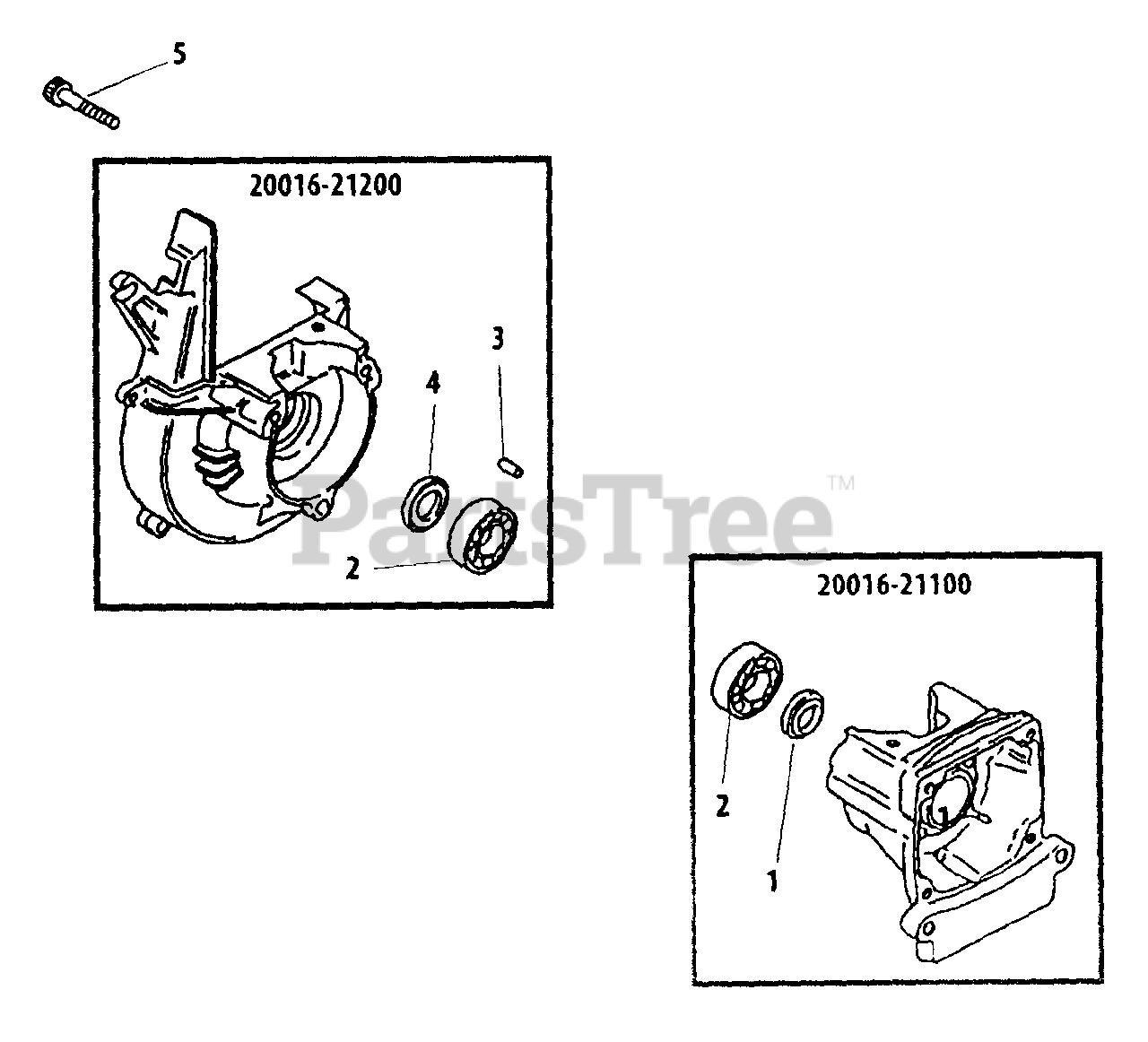 5

20016-21200

3

4

2

PartsTree™

20016-21100

2

1