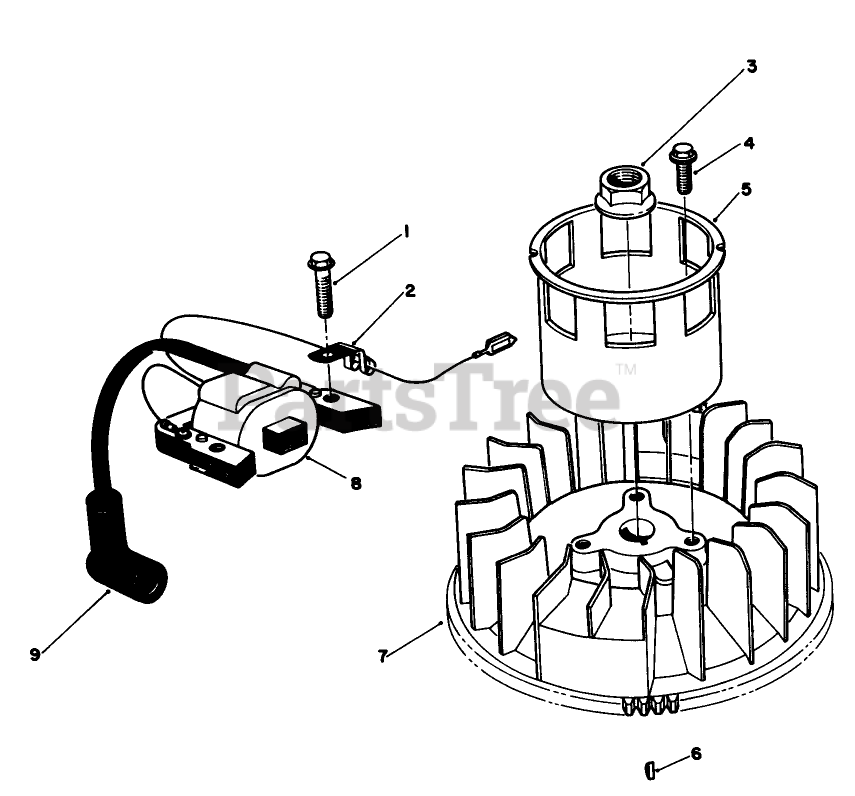 3
4
5
1
2
PartsTree™
8
9
7
6