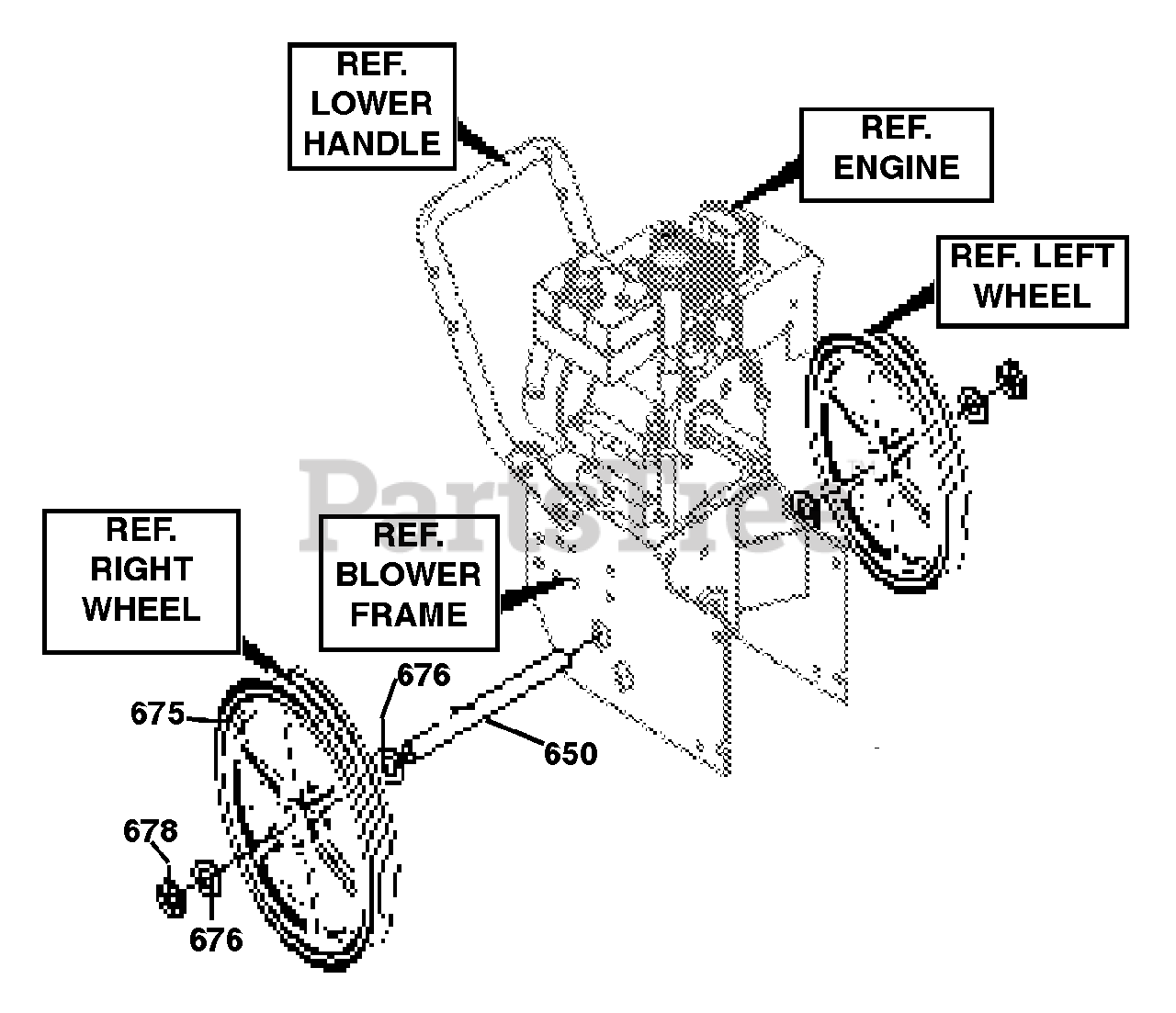 REF. LOWER HANDLE

REF. ENGINE

REF. LEFT WHEEL

PartsTree

REF. RIGHT WHEEL

REF. BLOWER FRAME

676

675

650

678

676