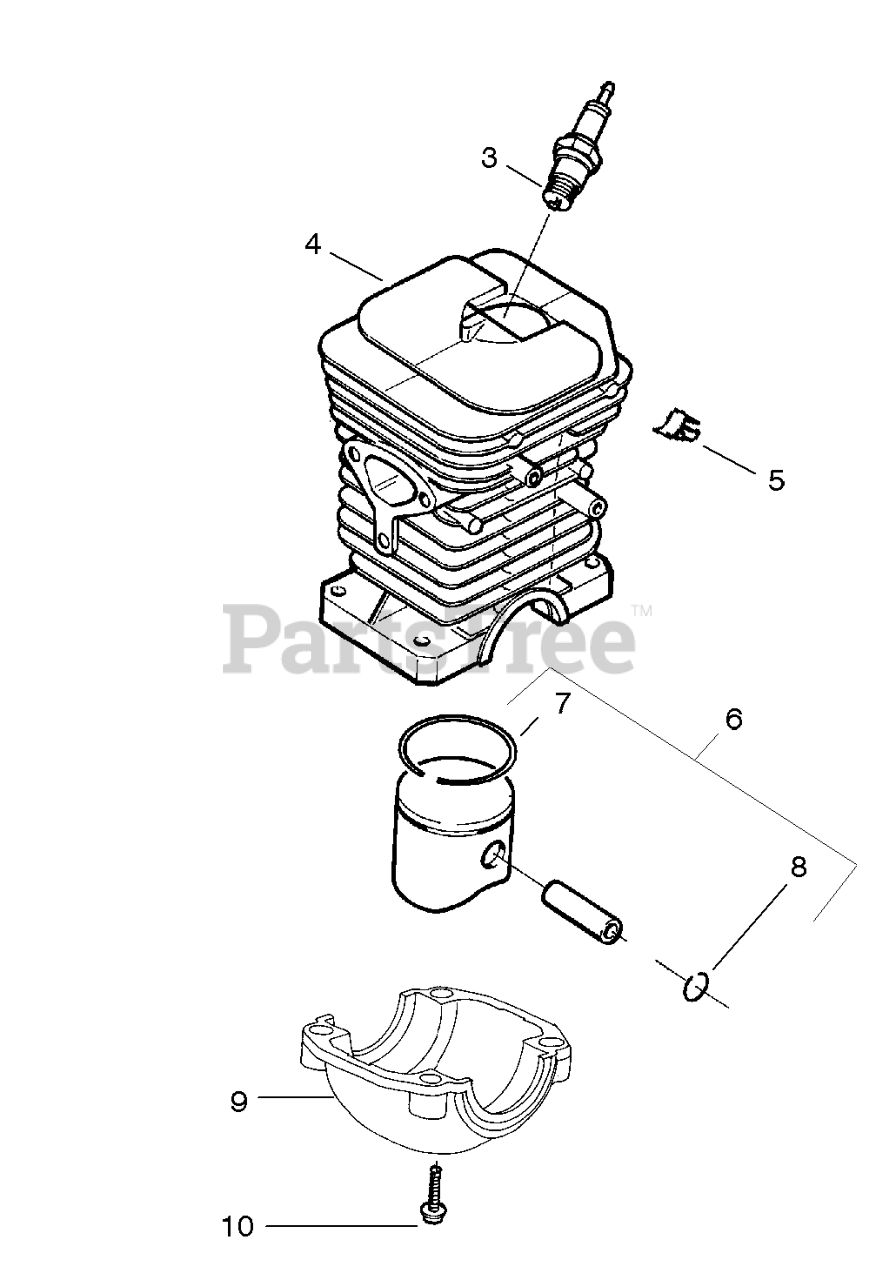 3

4

5

PartsTree™

7

6

8

9

10