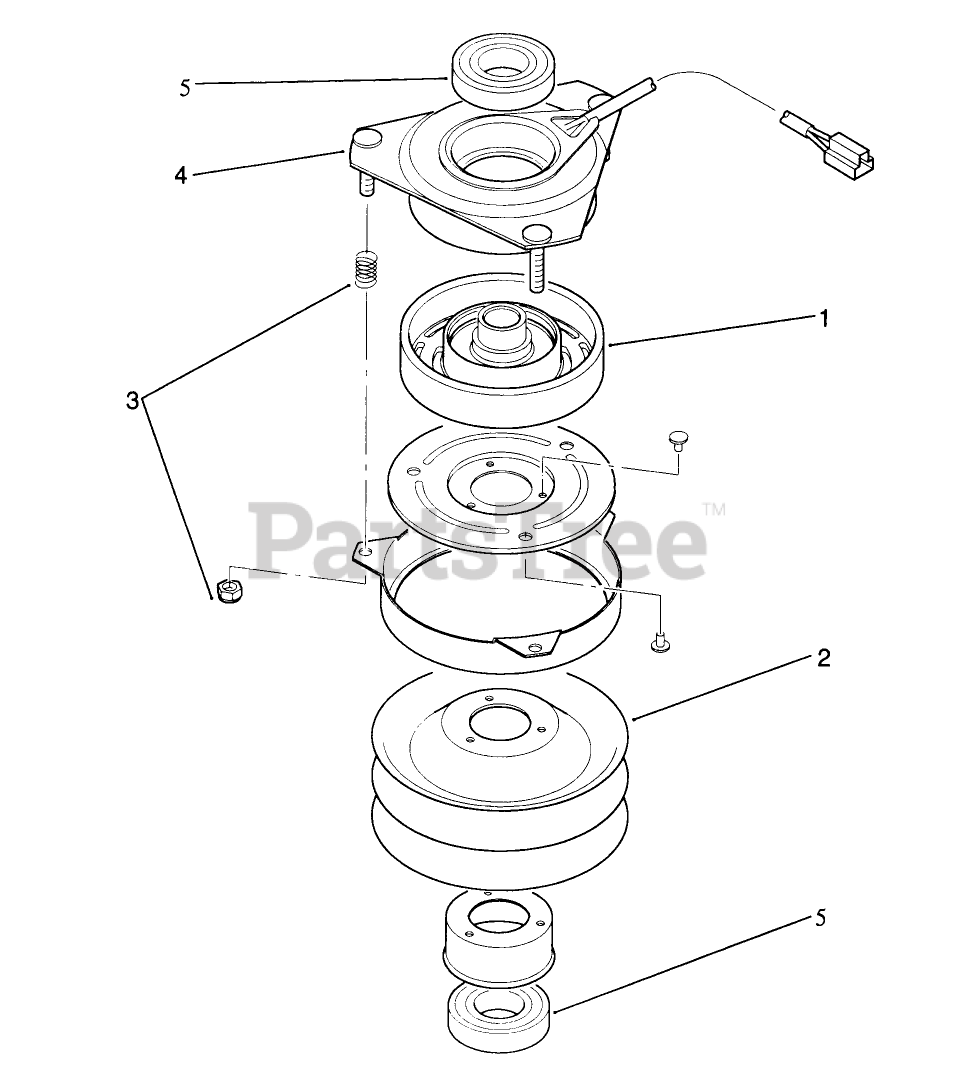 5
4
1
3
PartsTree™
2
5