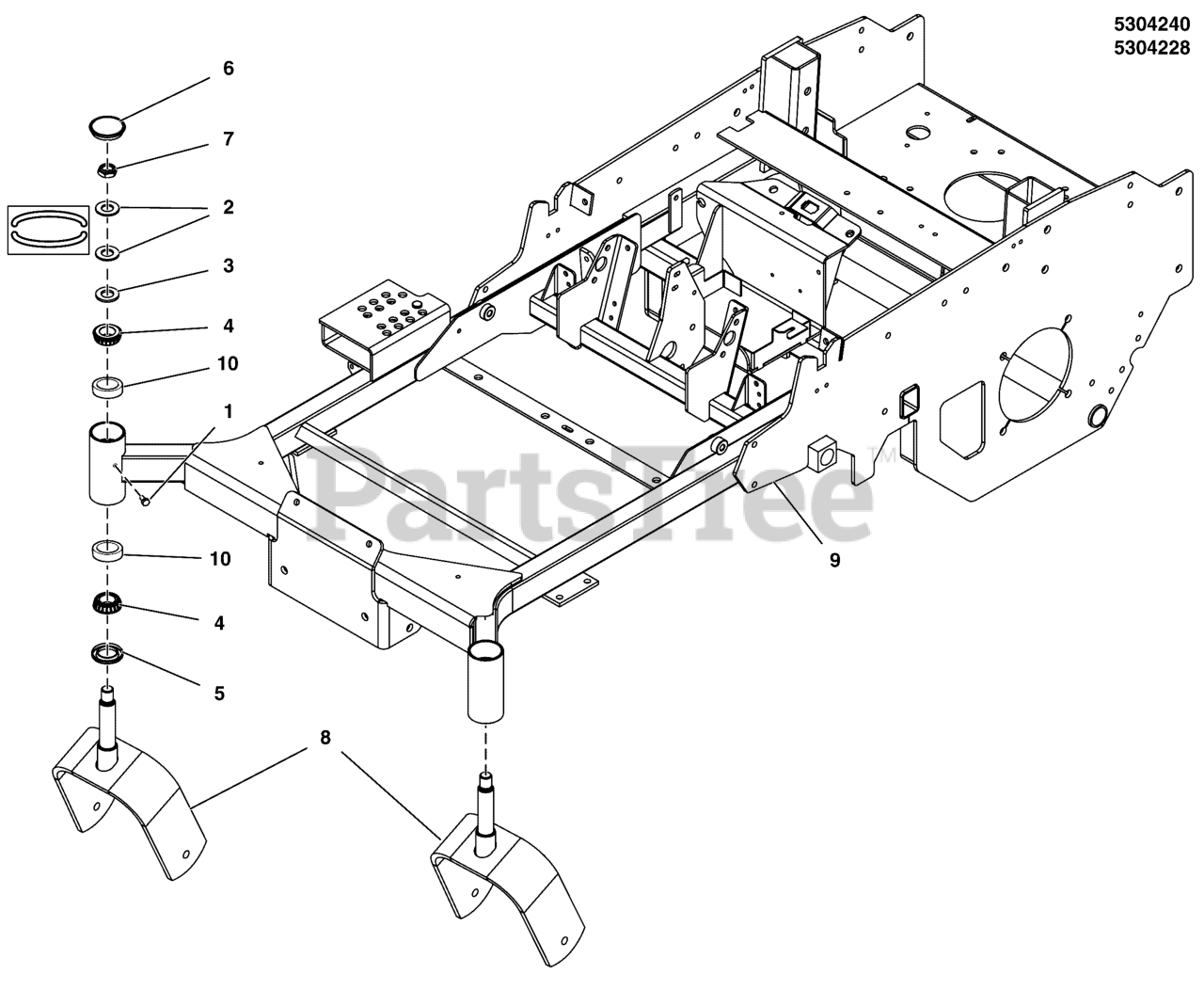 5304240
5304228

6
7
2
3
4
10
1
10
4
5
8
9

PartsTree™