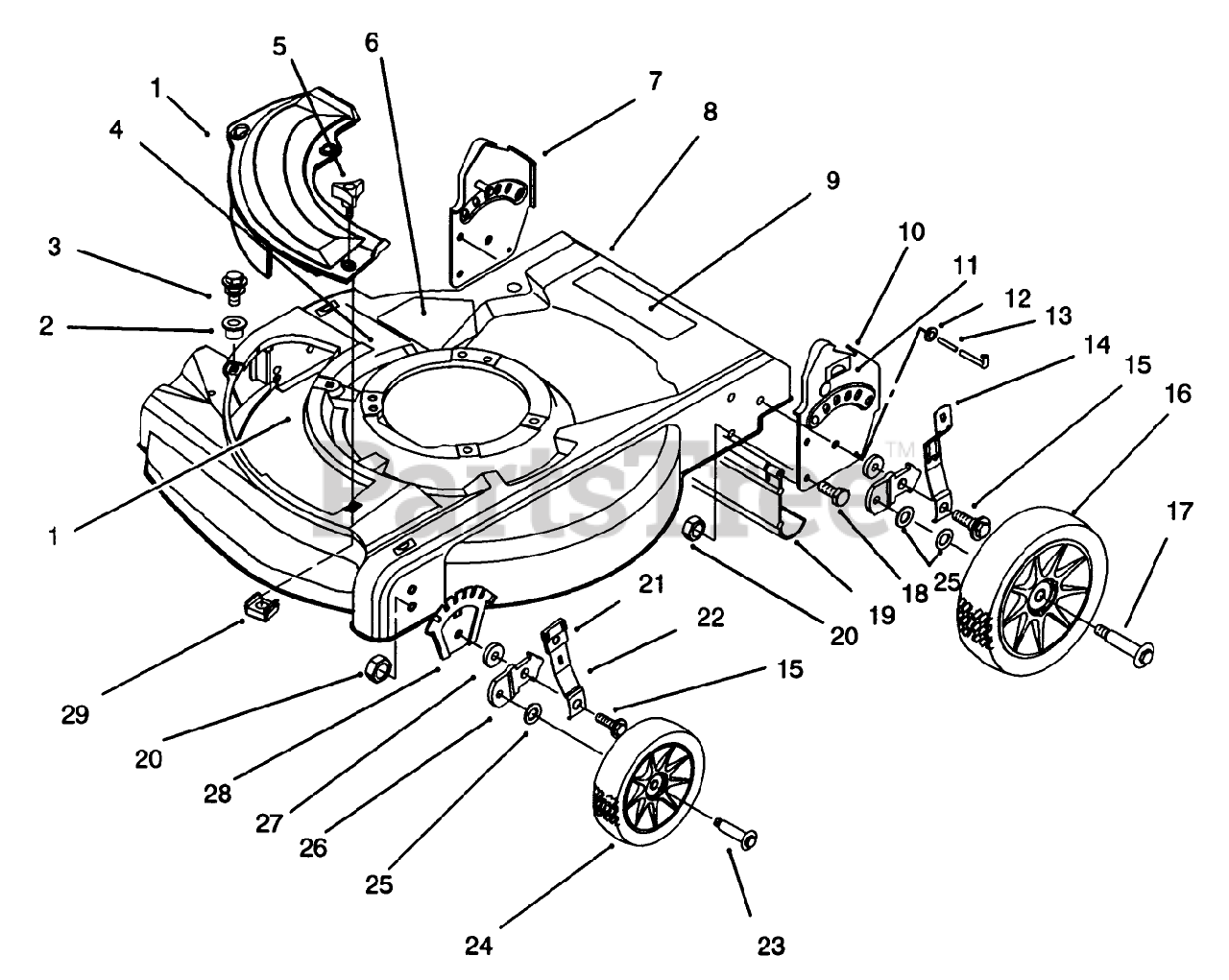 1
5
6
7
8
4
9
3
10
11
2
12
13
14
15
16
17
1
PartsTree™
18
25
19
20
21
22
15
29
20
28
27
26
25
24
23