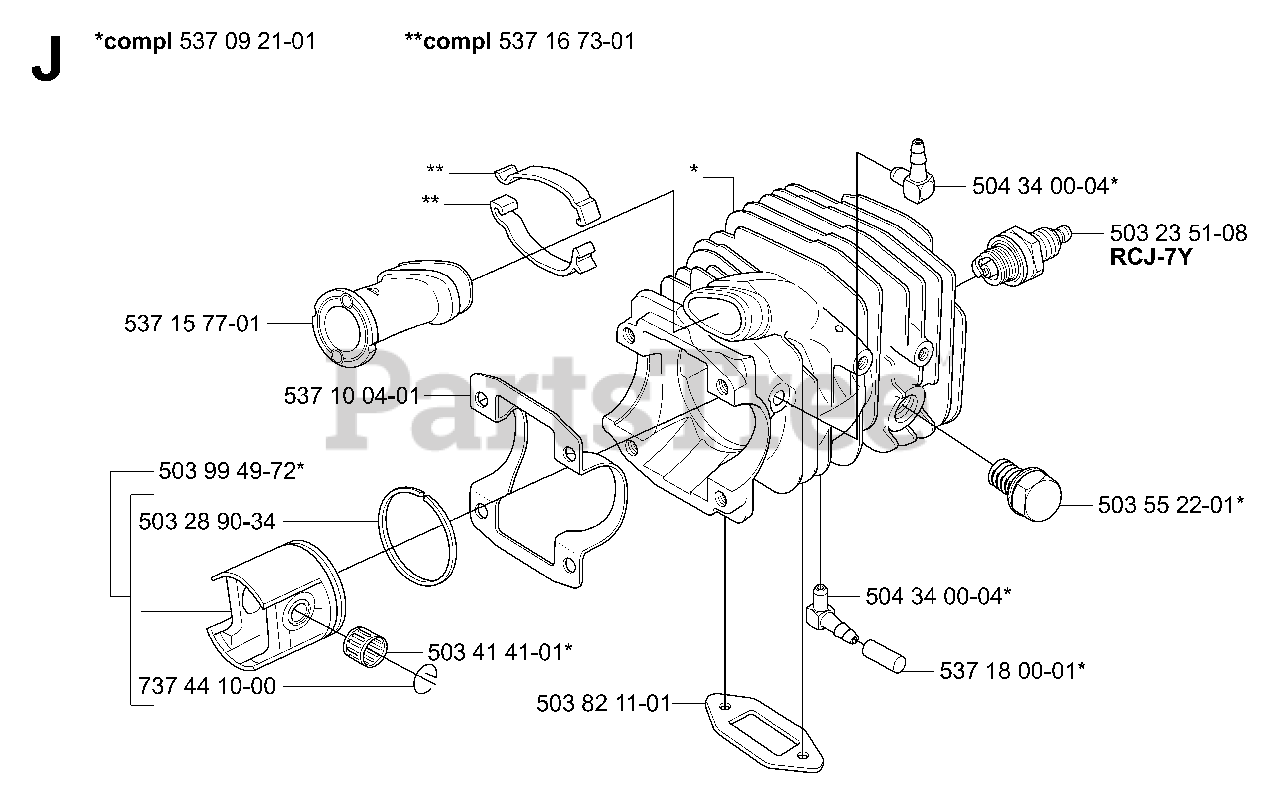 J *compl 537 09 21-01 **compl 537 16 73-01

**

**

*

504 34 00-04*

503 23 51-08
RCJ-7Y

537 15 77-01

537 10 04-01

PartsTree

503 99 49-72*

503 28 90-34

503 55 22-01*

504 34 00-04*

503 41 41-01*

537 18 00-01*

737 44 10-00

503 82 11-01