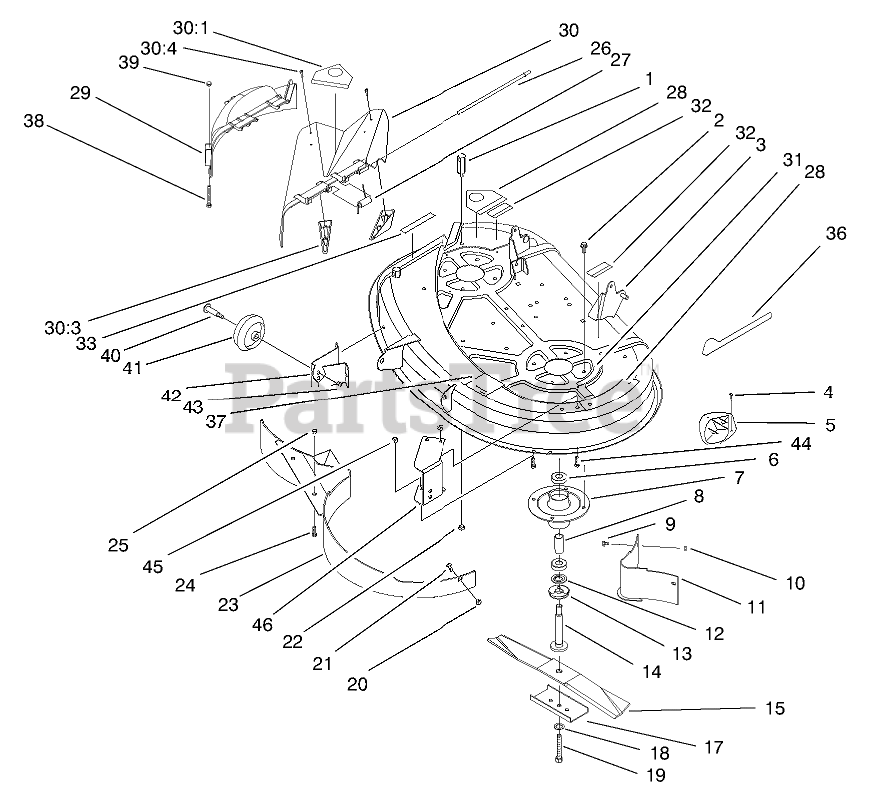 30:1
30:4
39
29
38
30
26
27
1
28
32
2
32
3
31
28
36
30:3
33
40
41
42
43
37
PartsTree
4
5
44
6
7
8
9
10
11
12
13
14
15
17
18
19
25
45
24
23
46
22
21
20