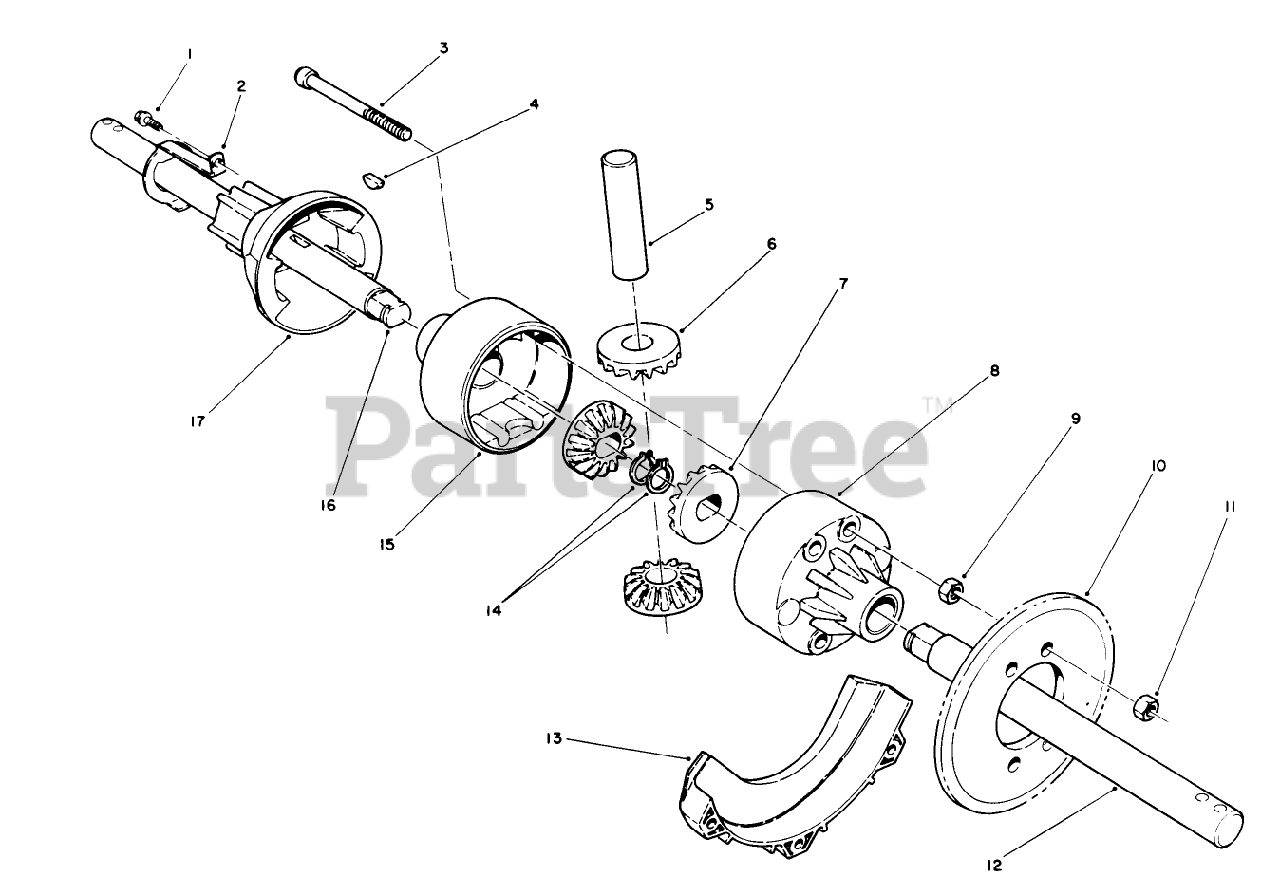 1
2
3
4
5
6
7
8
9
10
11
17
16
15
14
13
12
PartsTree™