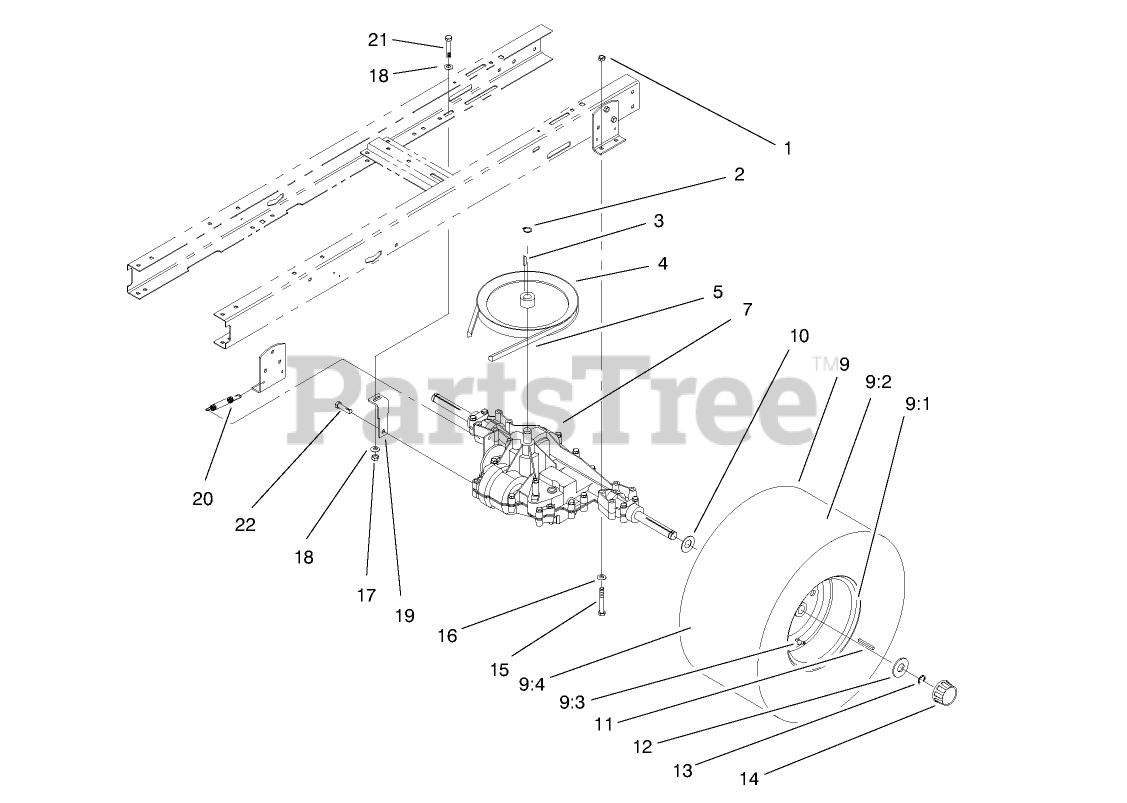 21
18
1
2
3
4
5
7
10
9
9:2
9:1
PartsTree™
20
22
18
17
19
16
15
9:4
9:3
11
12
13
14