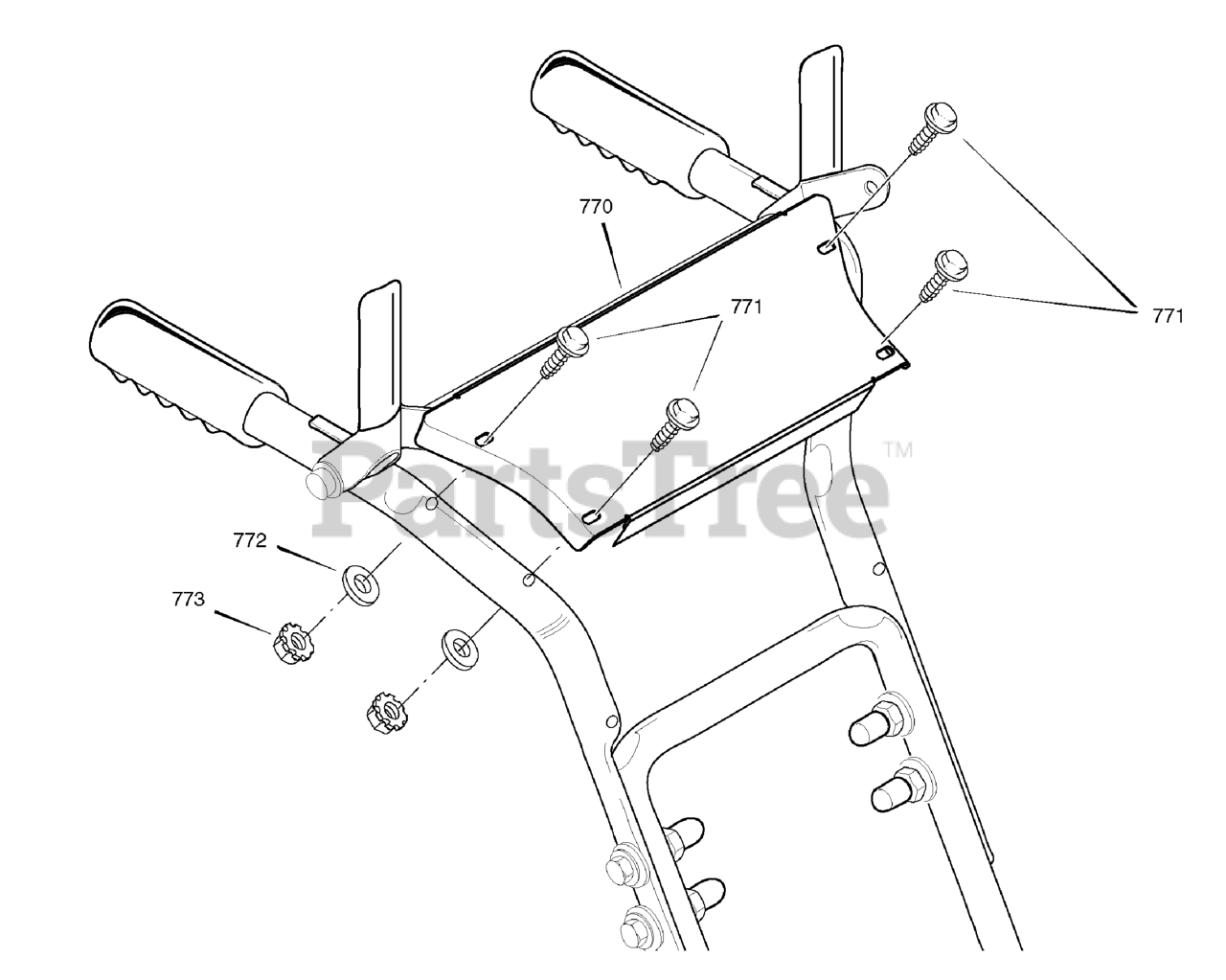 770

771

771

772

773

PartsTree™