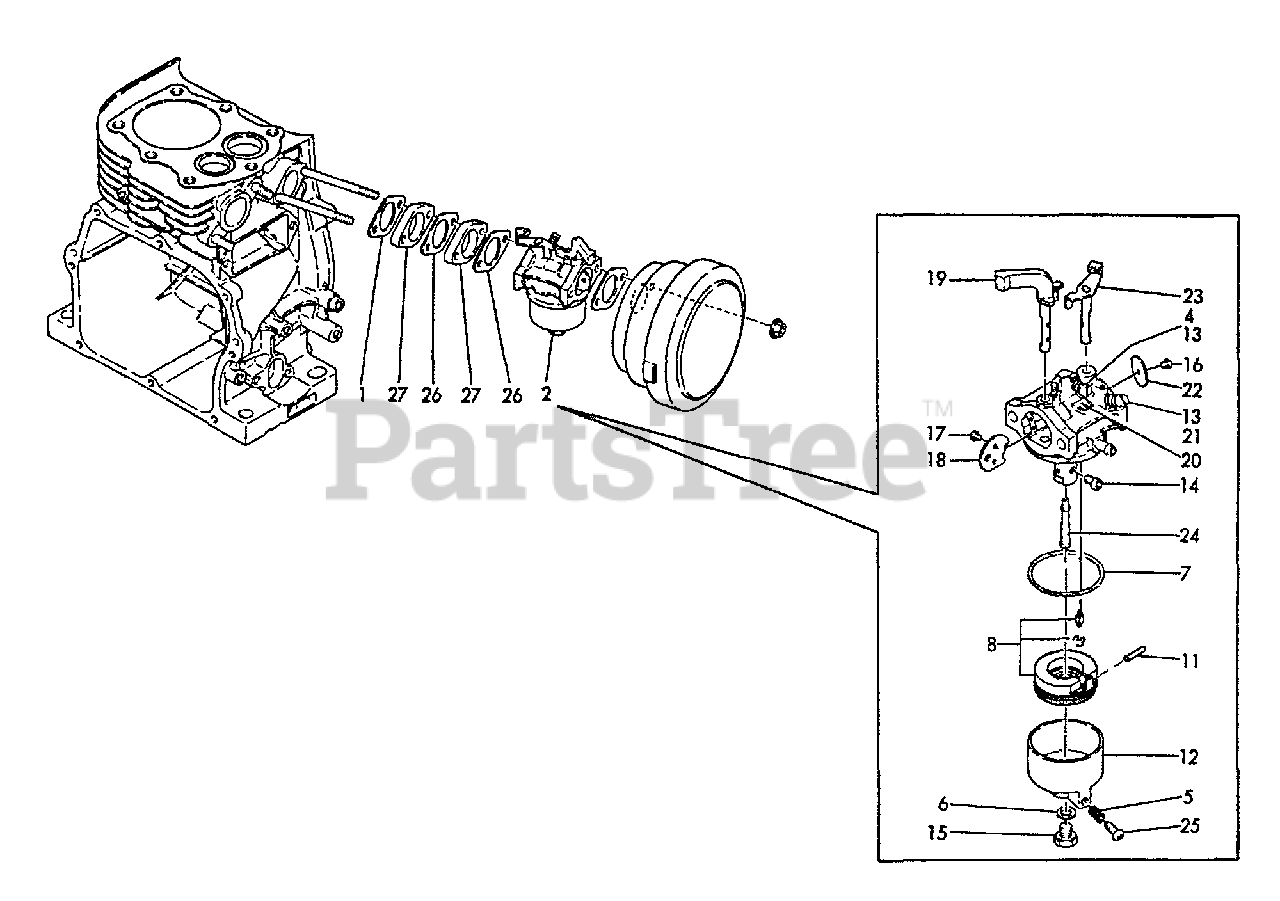 1
27
26
27
26
2

PartsTree™

19
23
4
13
16
22
13
21
20
17
18
14
24
7
8
11
12
6
5
15
25