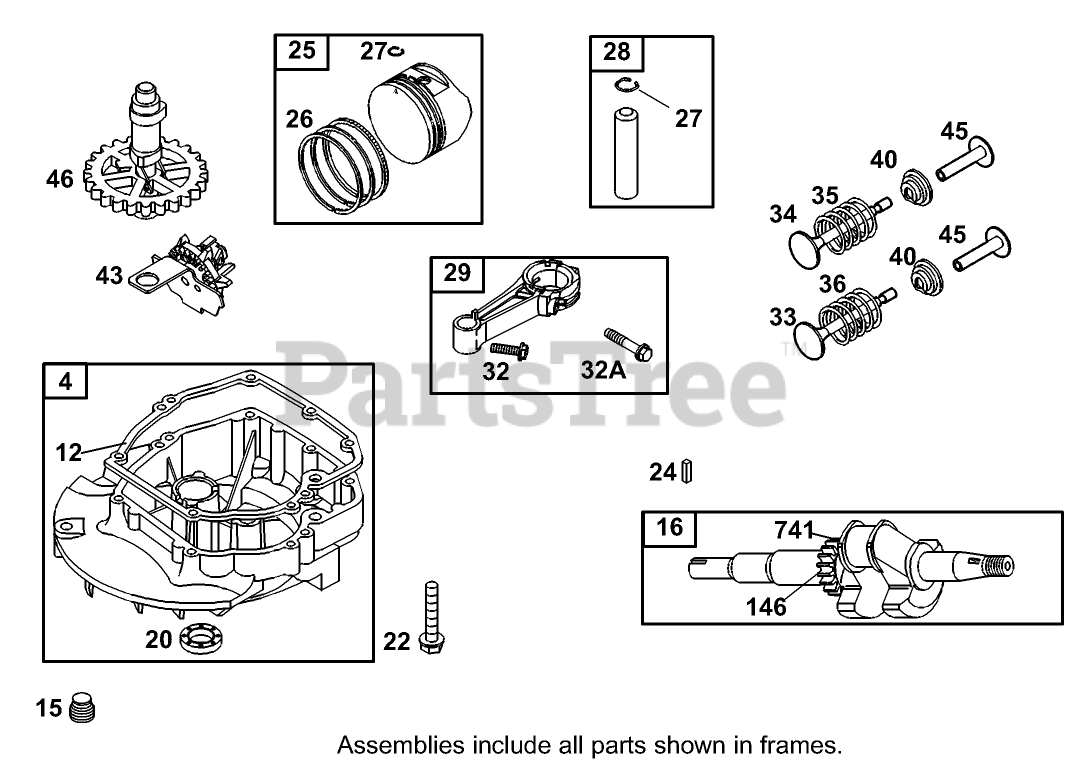 25
27
26

28
27

46

43

45
40
35
34
45
40
36
33

29
32
32A

PartsTree™

4
12
20

22

24

16
741
146

15

Assemblies include all parts shown in frames.