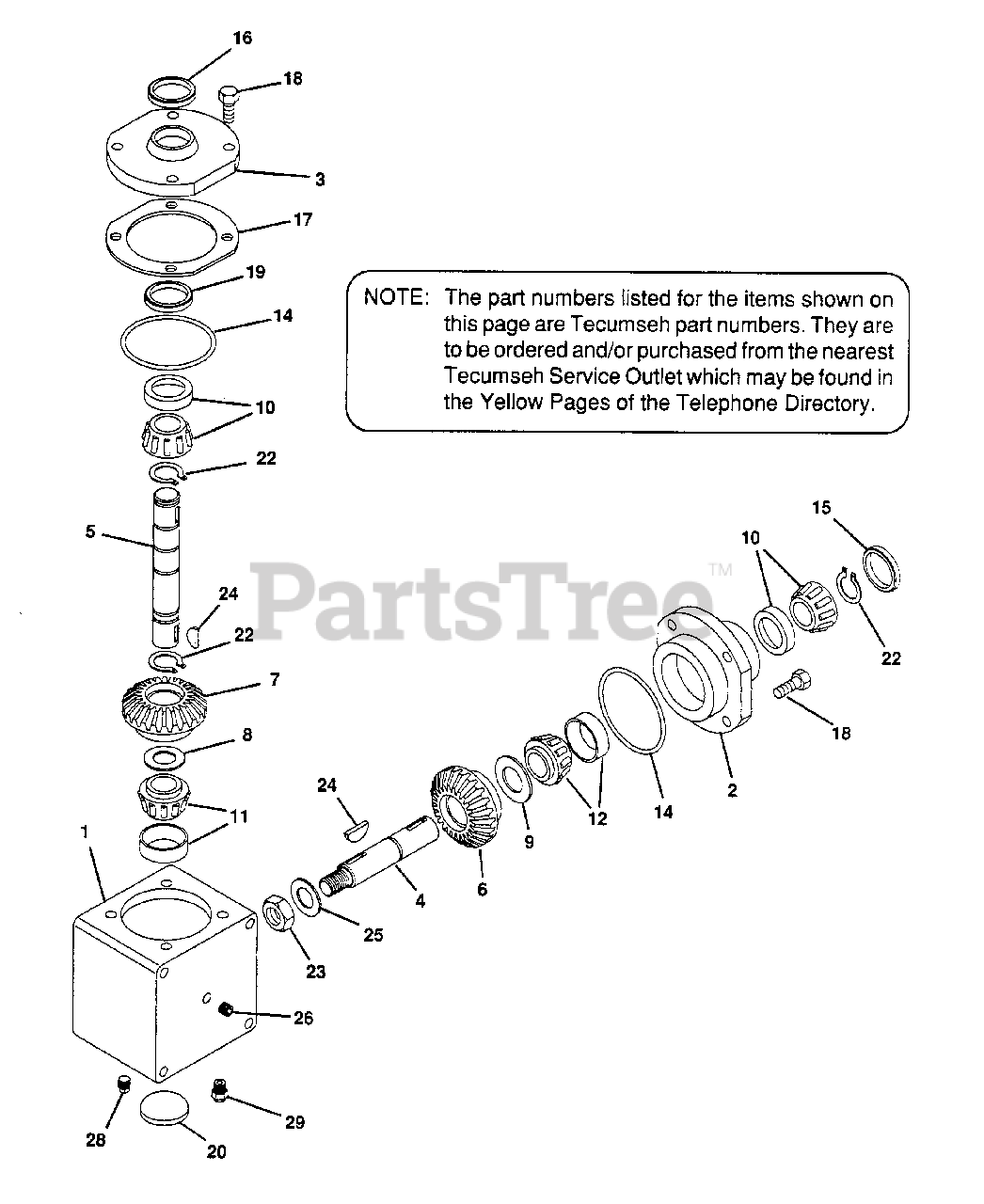 16
18
3
17
19
14
10
22
5
24
22
7
8
11
1

NOTE: The part numbers listed for the items shown on this page are Tecumseh part numbers. They are to be ordered and/or purchased from the nearest Tecumseh Service Outlet which may be found in the Yellow Pages of the Telephone Directory.

PartsTree™

15
10
22
18
2
14
12
9
6
24
4
25
23
26
28
20
29