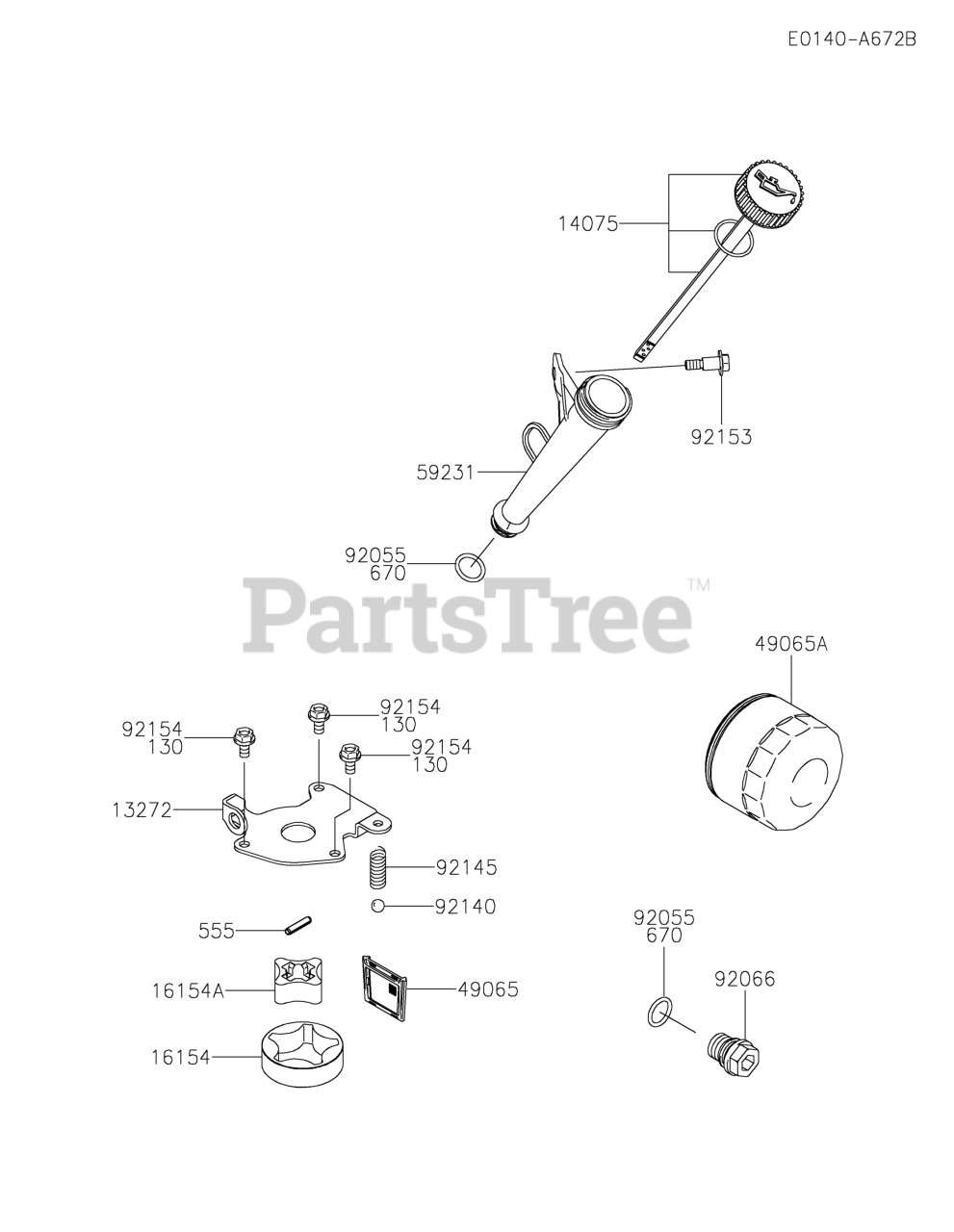 E0140-A672B

14075

92153

59231

92055
670

PartsTree™

49065A

92154
130

92154
130

92154
130

13272

92145

92140

555

16154A

49065

16154

92055
670

92066