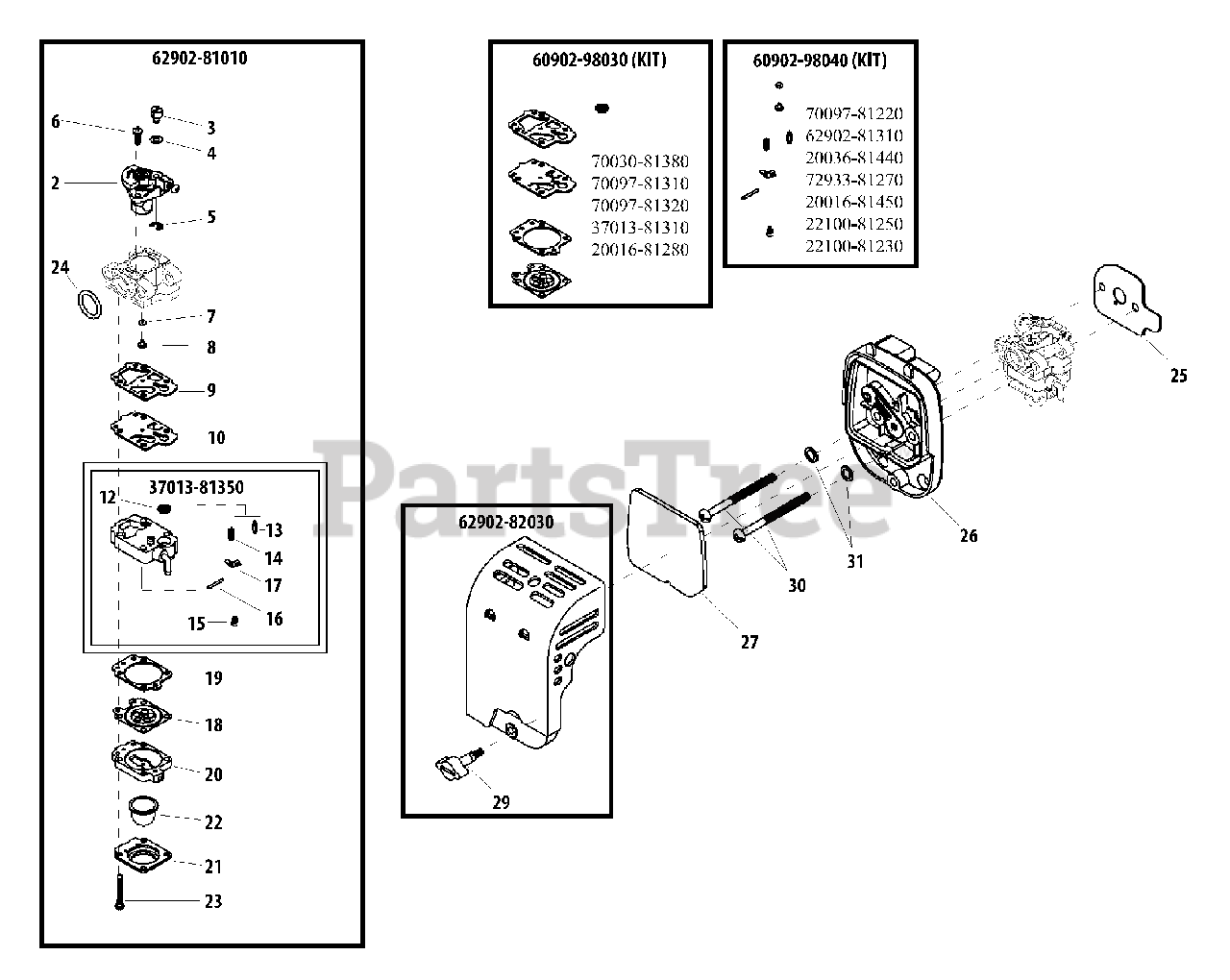 62902-81010

6
3
4
2
5
24
7
8
9
10

37013-81350
12
13
14
17
16
15

19
18
20
22
21
23

60902-98030 (KIT)
70030-81380
70097-81310
70097-81320
37013-81310
20016-81280

60902-98040 (KIT)
70097-81220
62902-81310
20036-81440
72933-81270
20016-81450
22100-81250
22100-81230

25
26
31
30
27

62902-82030
29

PartsTree