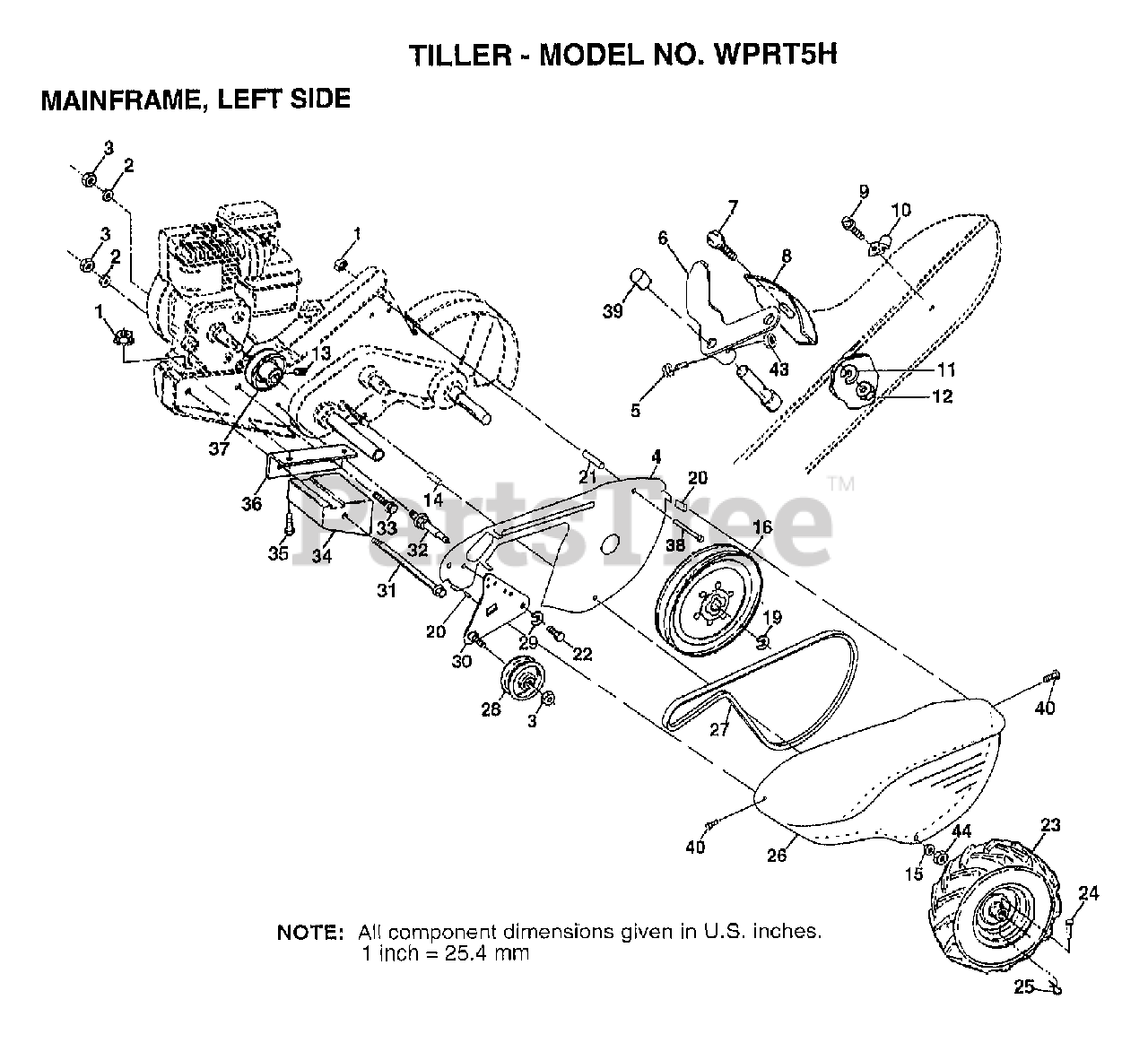 TILLER - MODEL NO. WPRT5H

MAINFRAME, LEFT SIDE

3
2
3
2
1
1
13
37
36
35
34
33
32
31
14
21
4
20
38
16
19
20
30
29
22
28
3
27
40
40
26
15
44
23
24
25
9
10
7
6
8
39
43
5
11
12

PartsTree™

NOTE: All component dimensions given in U.S. inches.
1 inch = 25.4 mm