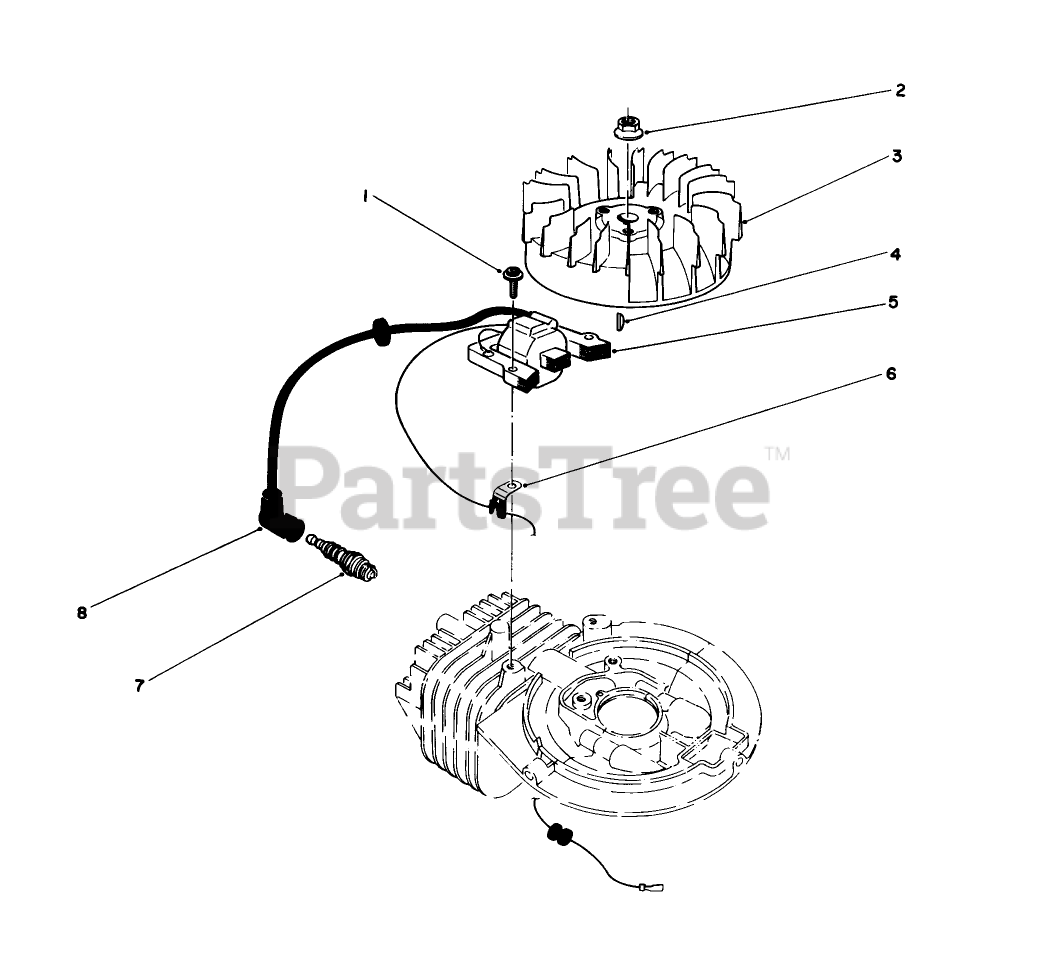 2
3
1
4
5
6
PartsTree™
8
7