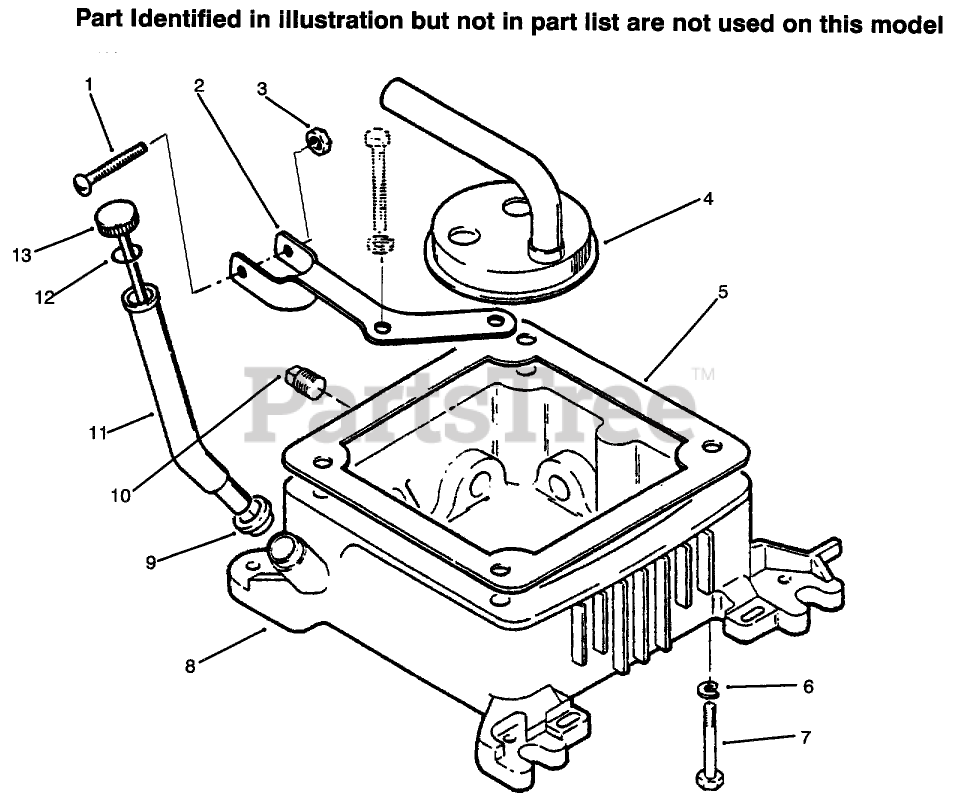 Part Identified in illustration but not in part list are not used on this model

1
2
3
4
13
12
5
PartsTree™
11
10
9
8
6
7