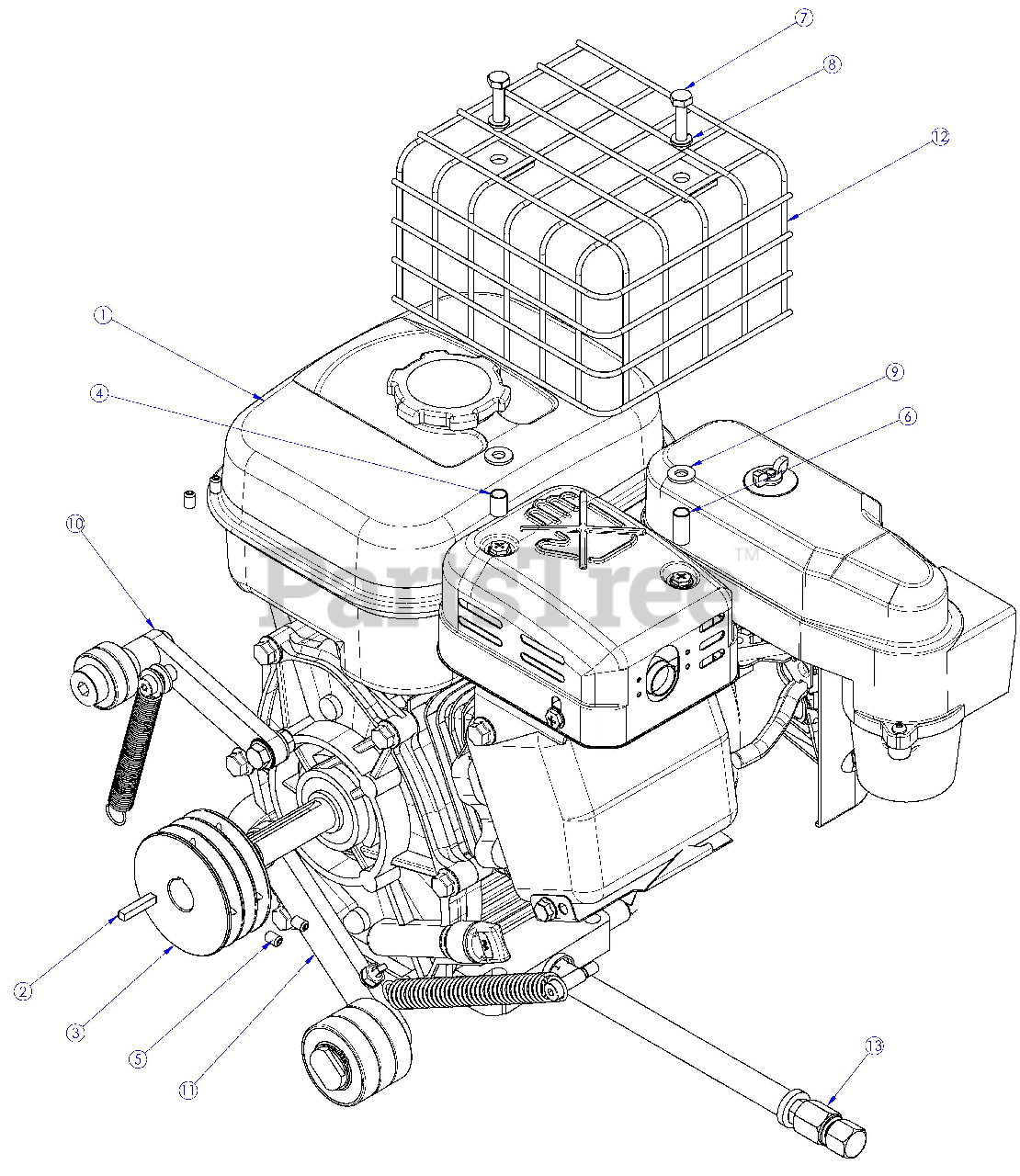 7
8
12
1
4
9
6
10
PartsTree™
2
3
5
11
13