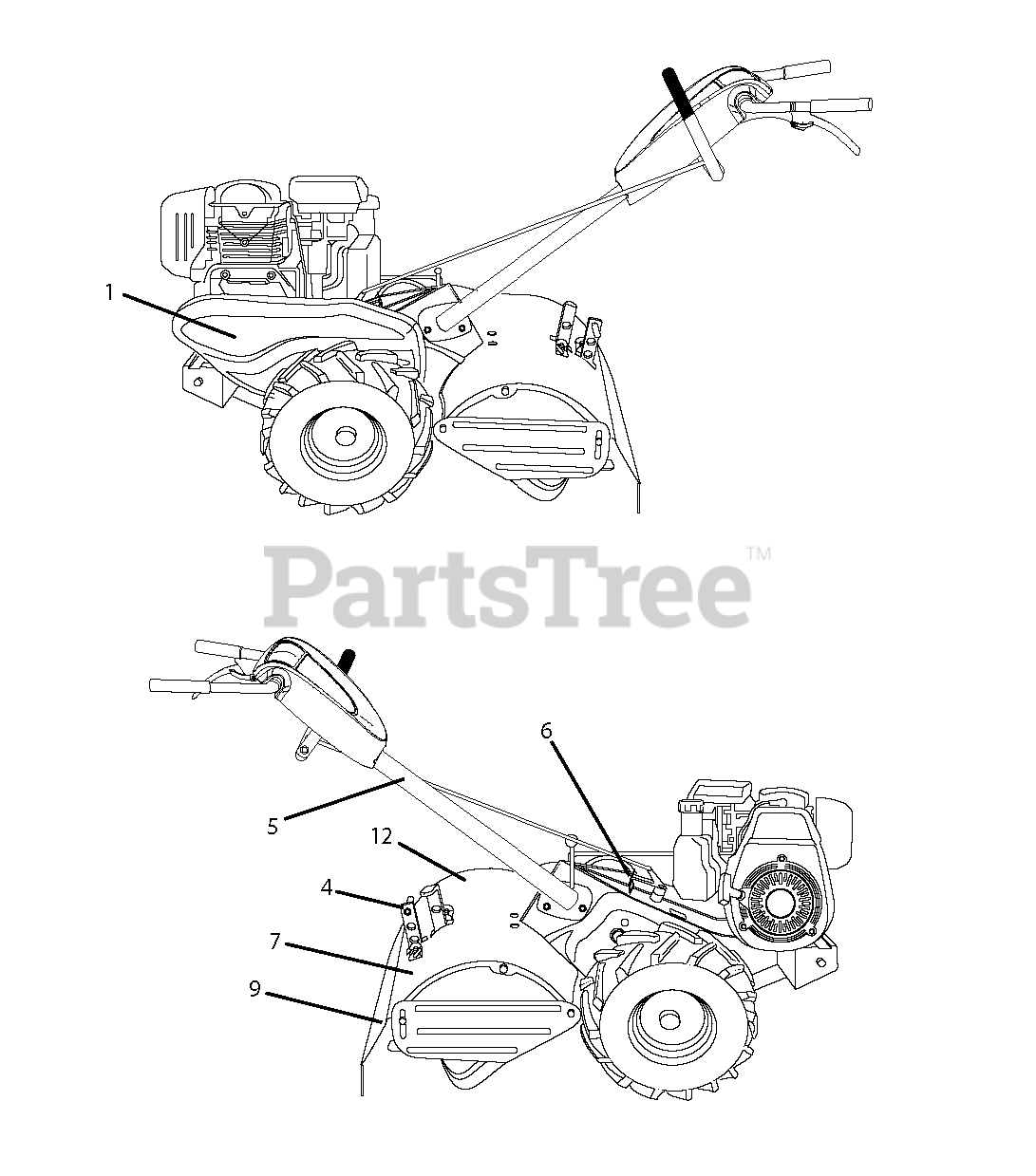 1

PartsTree™

6

5

12

4

7

9