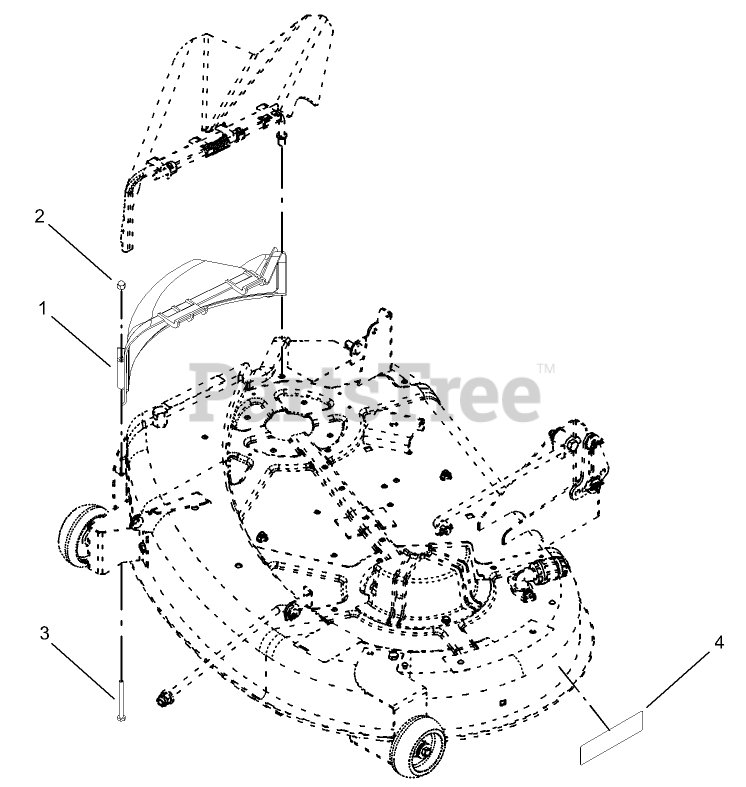 2

1

PartsTree™

3

4