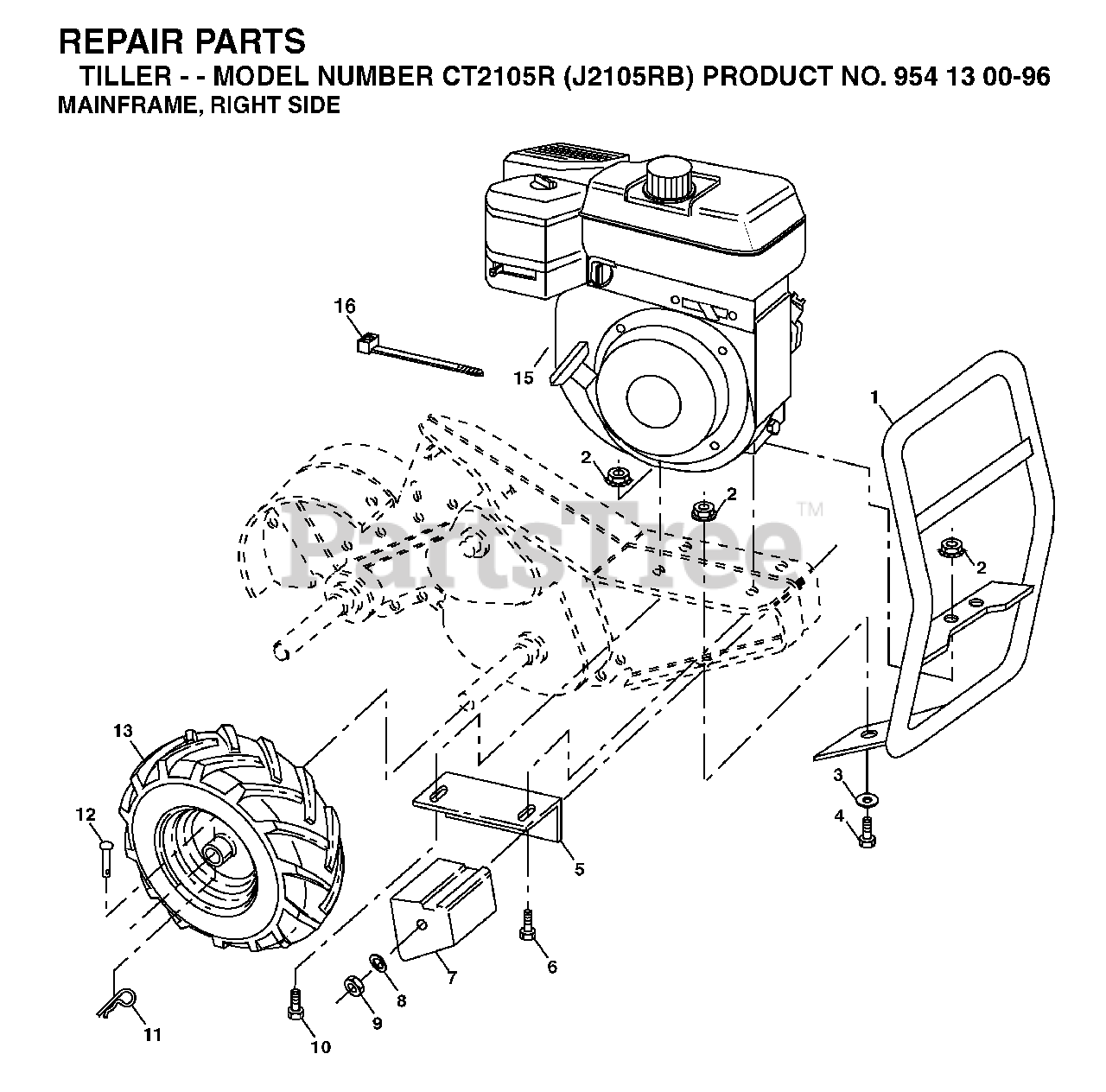 REPAIR PARTS
TILLER - - MODEL NUMBER CT2105R (J2105RB) PRODUCT NO. 954 13 00-96
MAINFRAME, RIGHT SIDE

16
15
1
2
2
2
PartsTree™
13
12
3
4
5
6
7
8
9
10
11