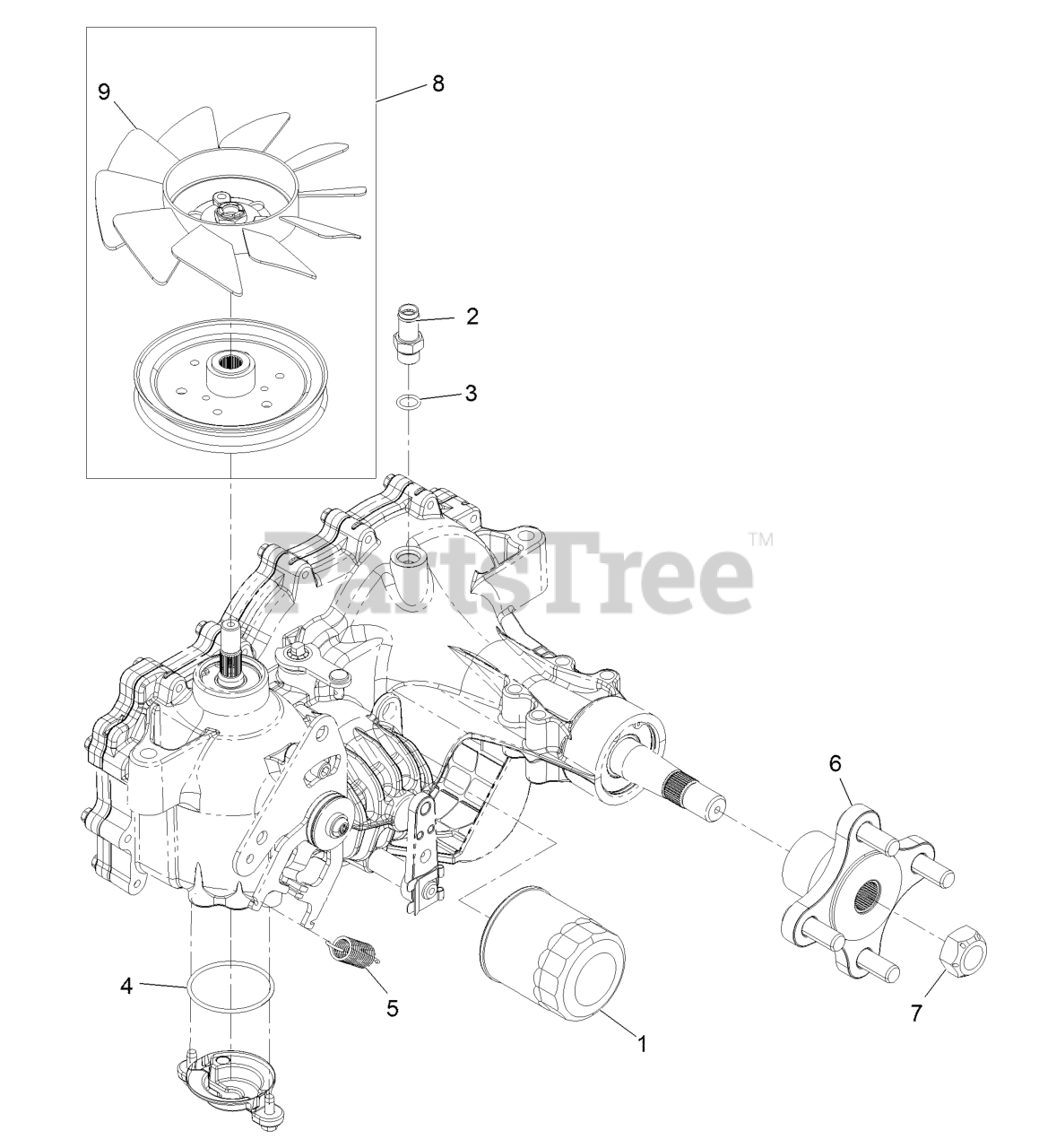 9
8
2
3
PartsTree™
6
4
5
1
7