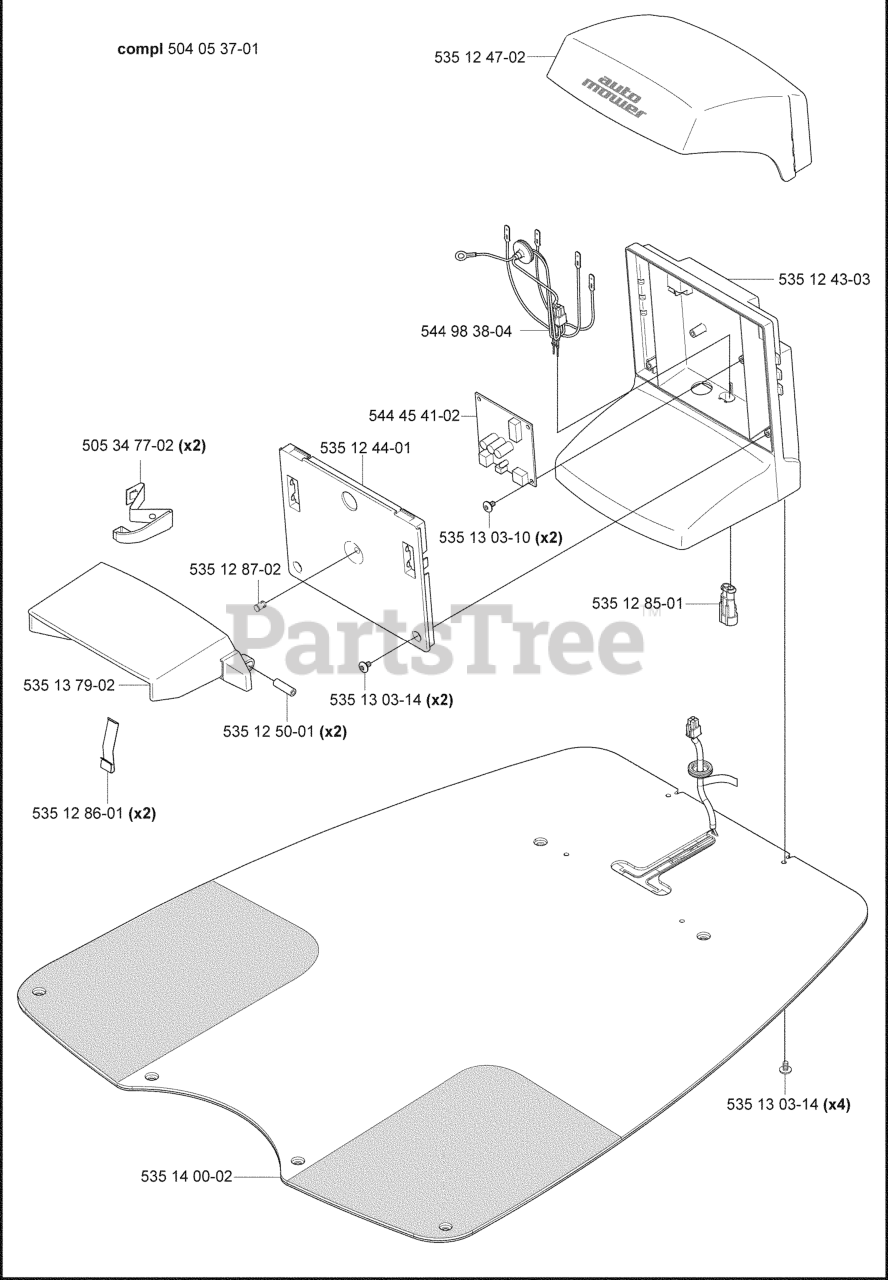 compl 504 05 37-01

535 12 47-02

auto mower

535 12 43-03

544 98 38-04

544 45 41-02

505 34 77-02 (x2)

535 12 44-01

535 13 03-10 (x2)

535 12 87-02

535 12 85-01

PartsTree

535 13 79-02

535 13 03-14 (x2)

535 12 50-01 (x2)

535 12 86-01 (x2)

535 13 03-14 (x4)

535 14 00-02