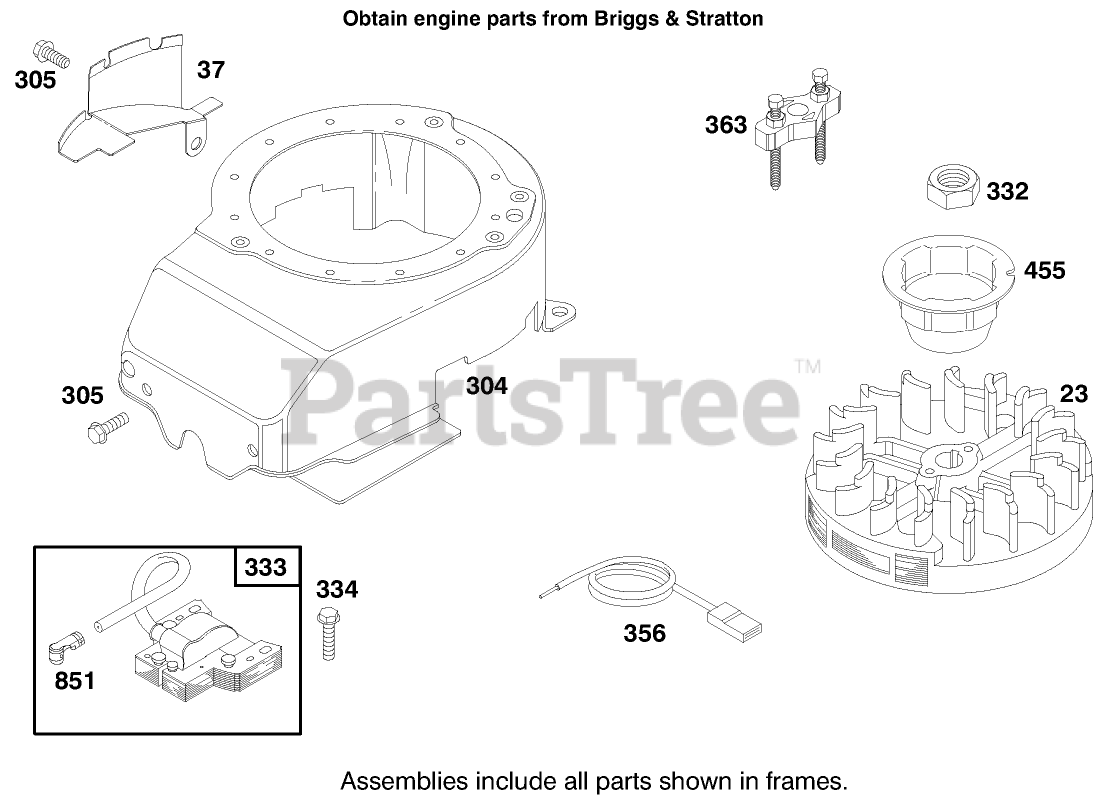 Obtain engine parts from Briggs & Stratton

305

37

363

332

455

305

304

PartsTree™

23

333

334

851

356

Assemblies include all parts shown in frames.