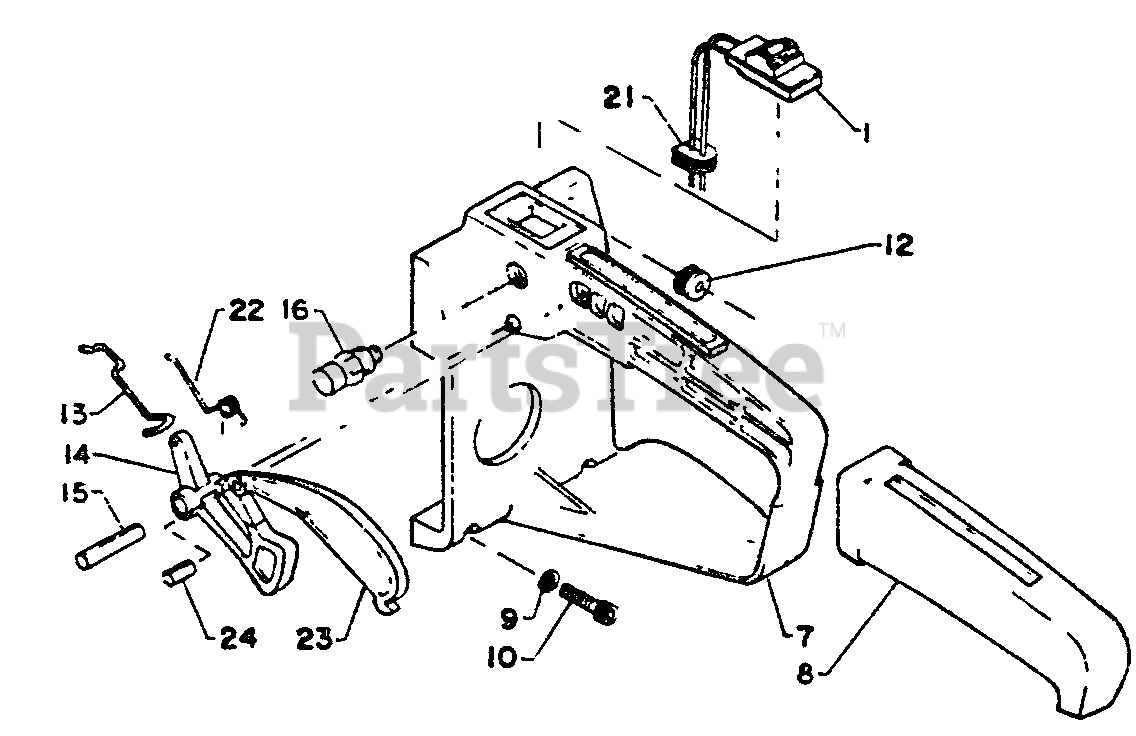 21
1
12
22
16
PartsTree™
13
14
15
24
23
9
10
7
8