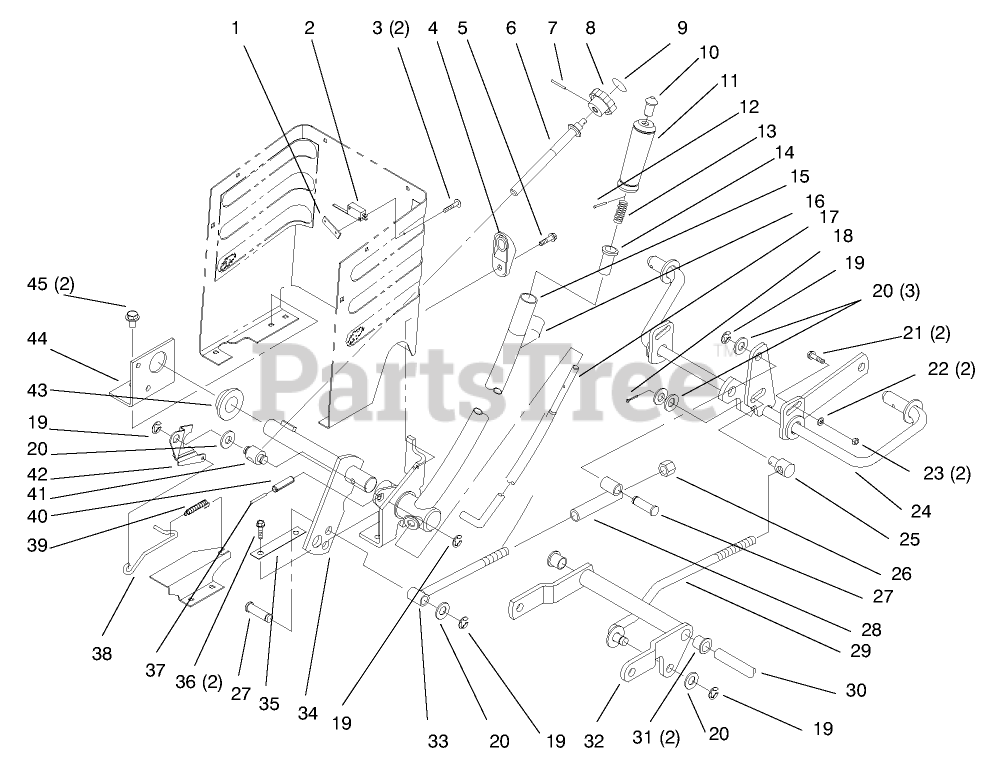 1 2 3 (2) 4 5 6 7 8 9 10 11 12 13 14 15 16 17 18 19 20 (3) 21 (2) 22 (2) 23 (2) 24 25 26 27 28 29 30 19 20 31 (2) 32 19 20 33 19 34 35 27 36 (2) 37 38 39 40 41 42 20 19 43 44 45 (2)

PartsTree™