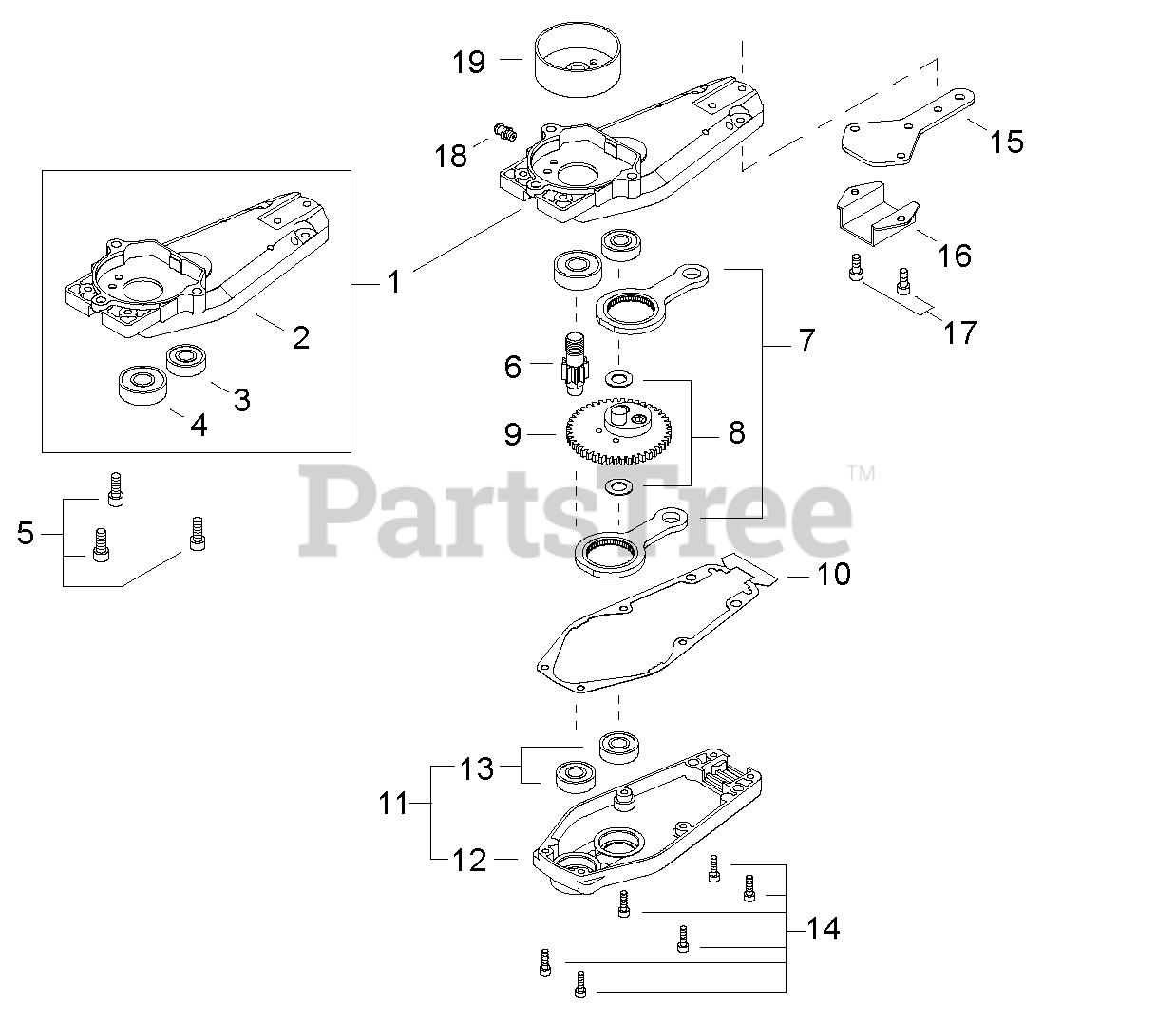 19
18
15
16
17
1
2
3
4
5
6
7
8
9
PartsTree™
10
13
11
12
14