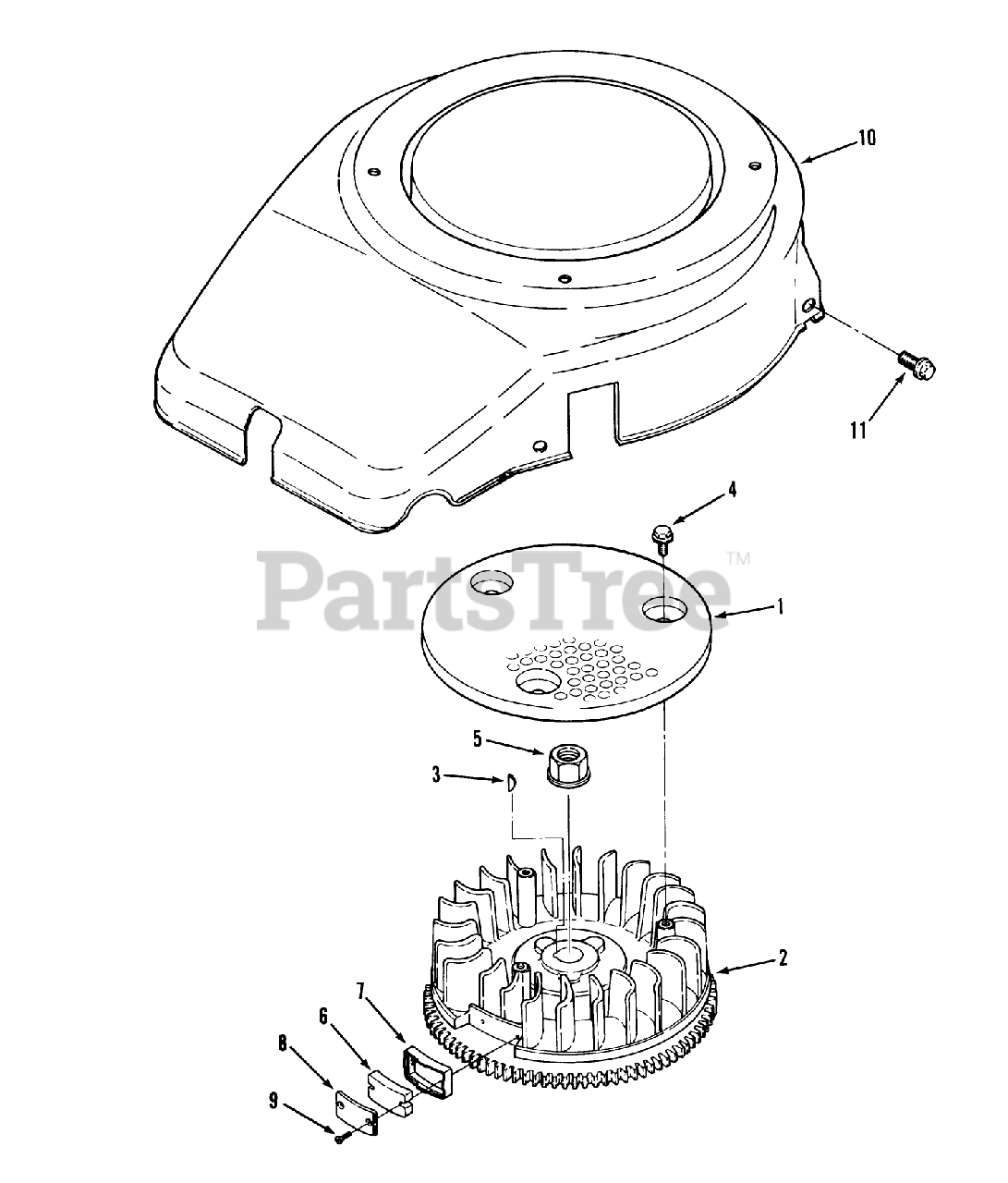 10

11

4

PartsTree™

1

5

3

2

7

6

8

9