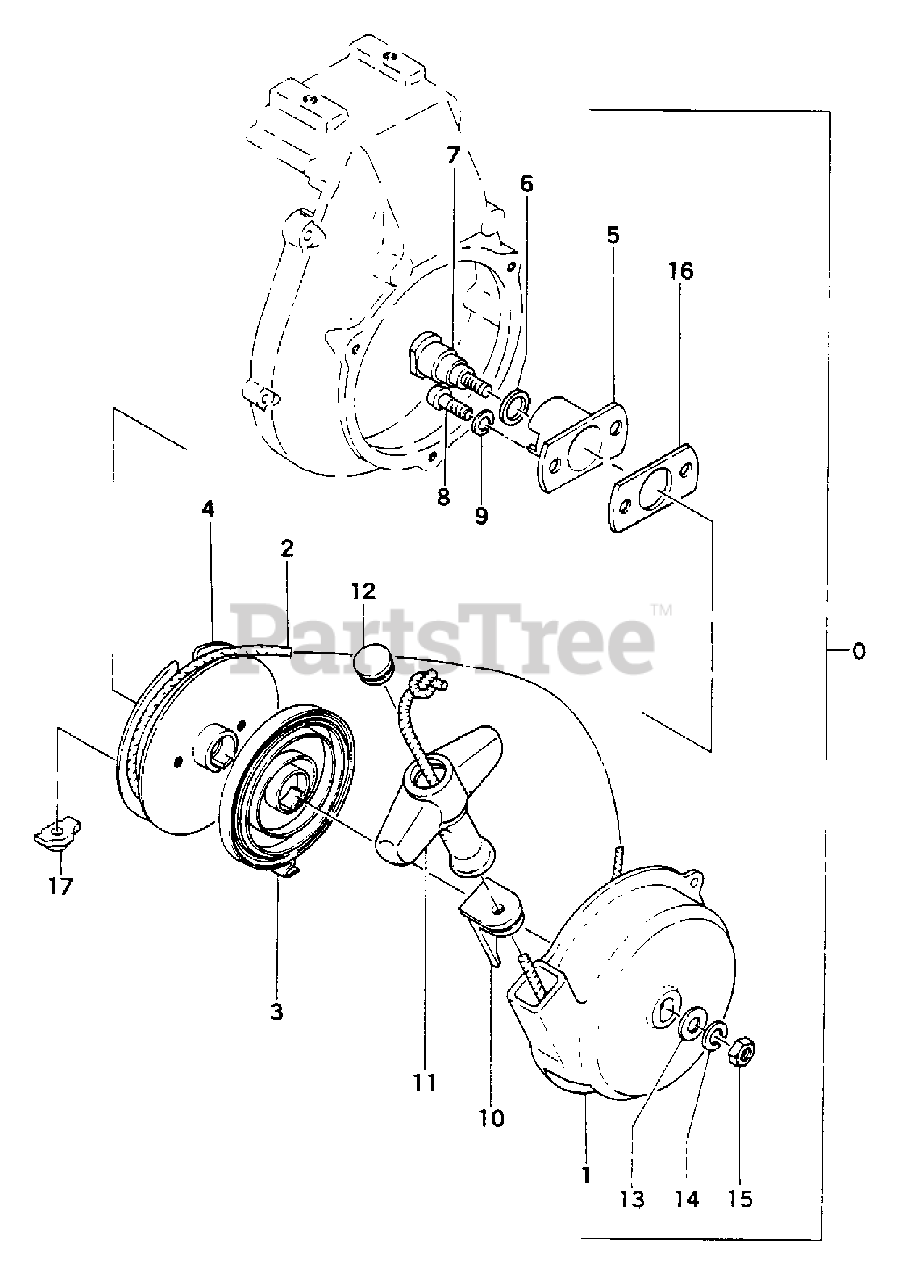 7
6
5
16
8
9
4
2
12
PartsTree™
0
17
3
11
10
1
13
14
15