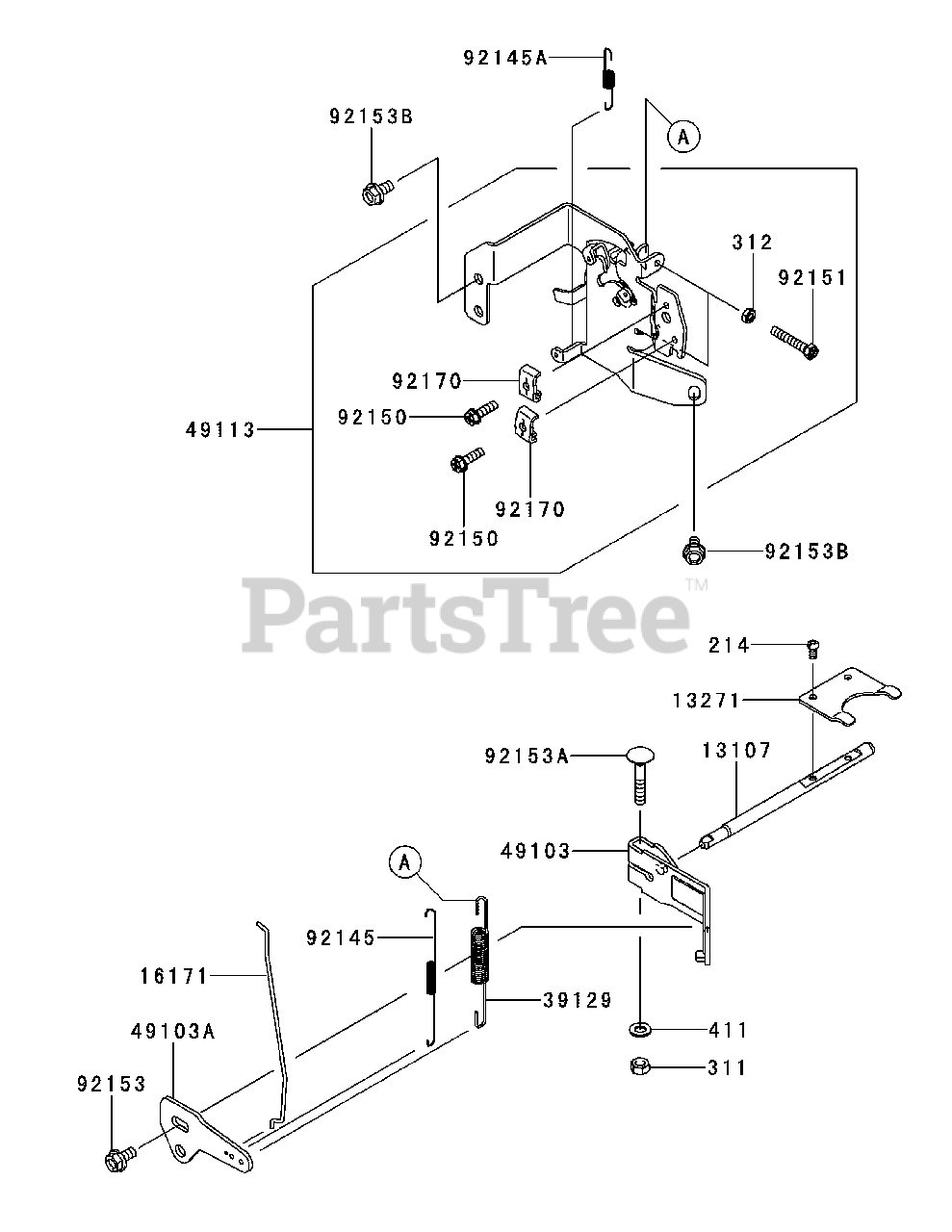 92145A
A
92153B
312
92151
92170
92150
49113
92170
92150
92153B
PartsTree™
214
13271
92153A
13107
49103
A
92145
16171
39129
49103A
411
92153
311