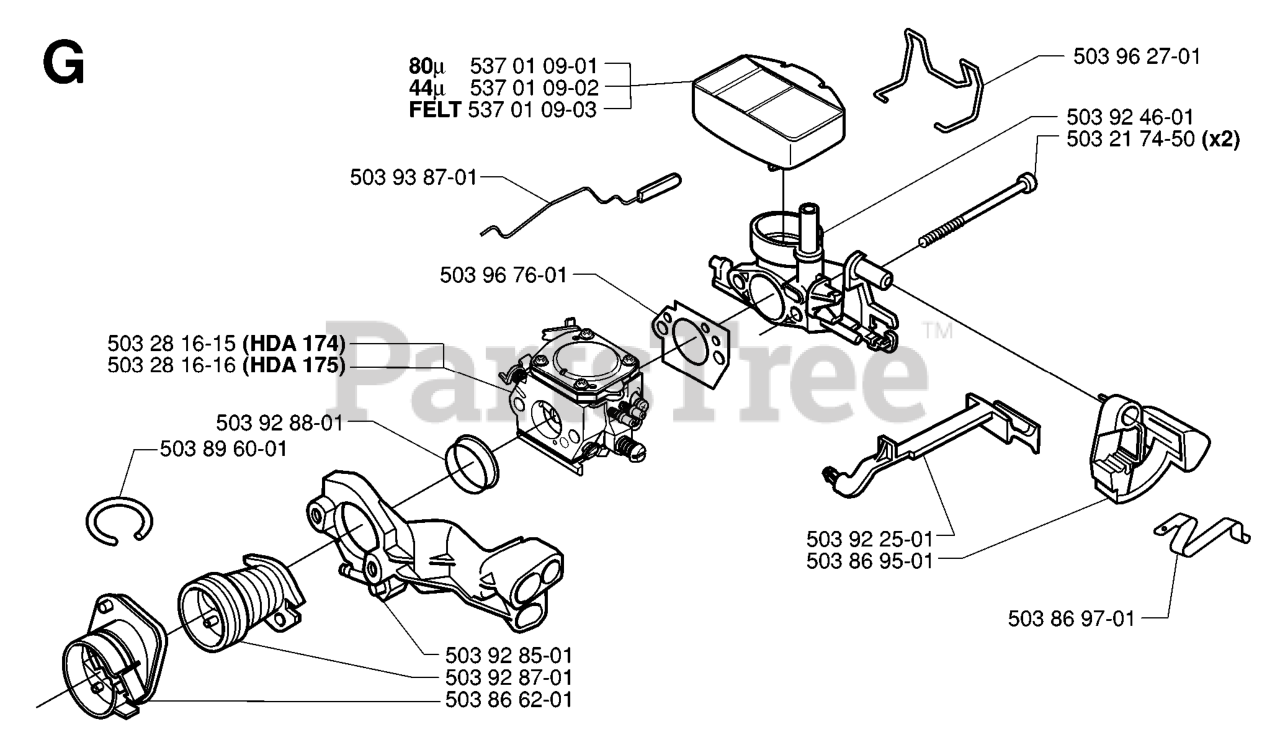 G

80µ 537 01 09-01
44µ 537 01 09-02
FELT 537 01 09-03

503 96 27-01

503 92 46-01
503 21 74-50 (x2)

503 93 87-01

503 96 76-01

503 28 16-15 (HDA 174)
503 28 16-16 (HDA 175)

PartsTree™

503 92 88-01

503 89 60-01

503 92 25-01
503 86 95-01

503 86 97-01

503 92 85-01
503 92 87-01
503 86 62-01