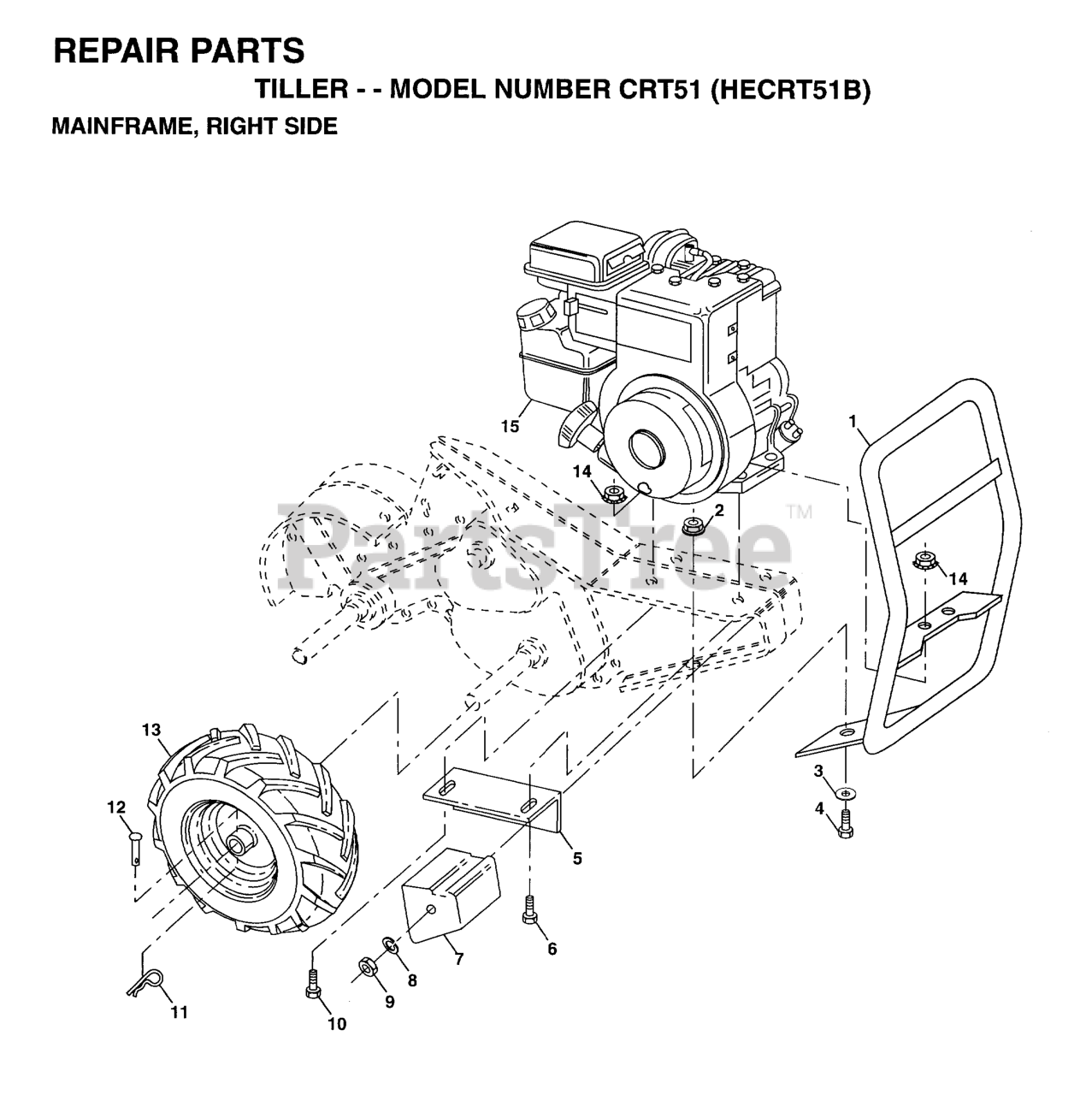 REPAIR PARTS

TILLER - - MODEL NUMBER CRT51 (HECRT51B)

MAINFRAME, RIGHT SIDE

15
1
14
2
PartsTree™
14
13
12
3
4
5
6
7
8
9
10
11