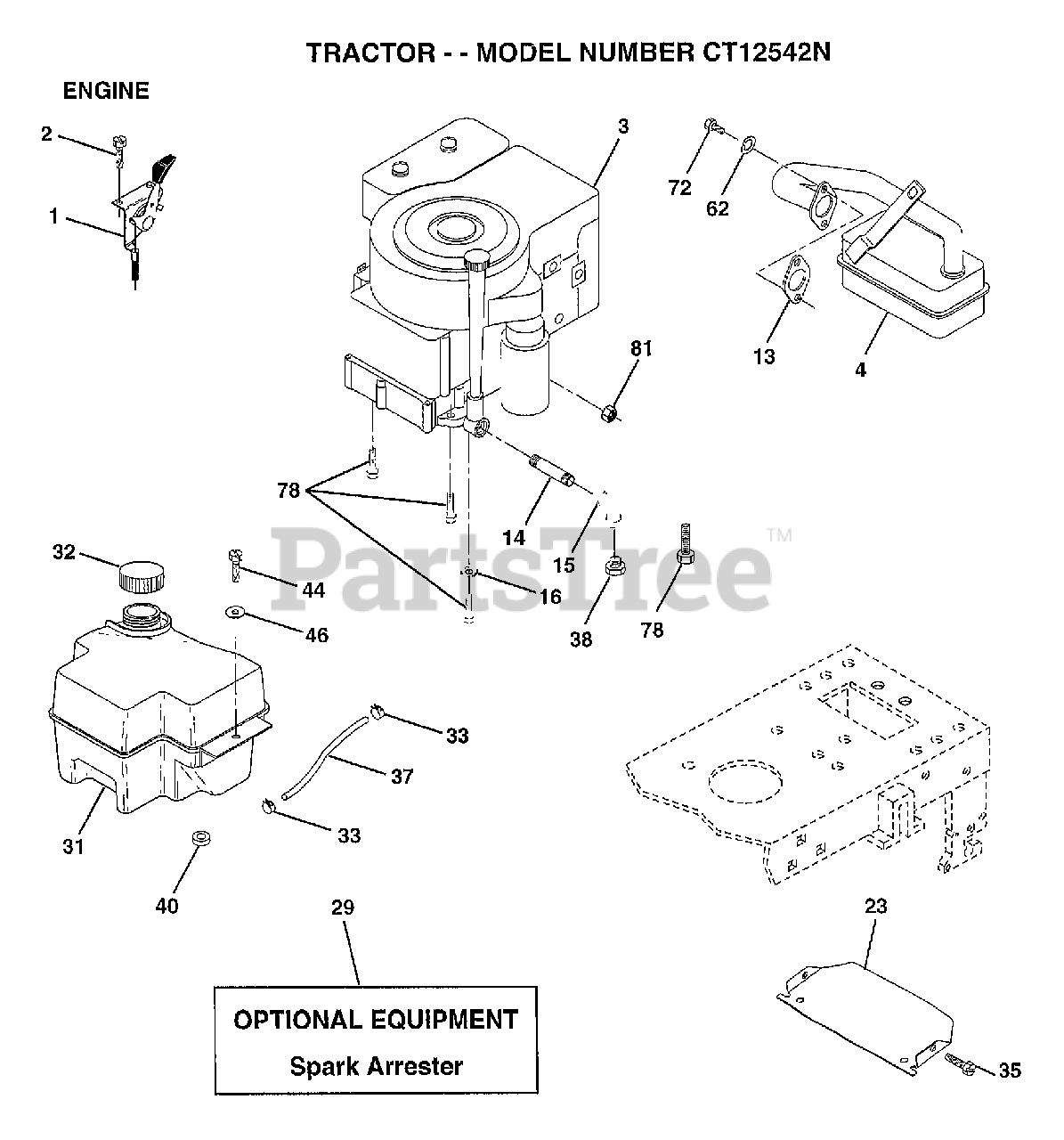 TRACTOR - - MODEL NUMBER CT12542N

ENGINE

2
1
3
72
62
13
4
81
78
14
15
16
38
78
32
44
46
33
37
33
31
40
29
23
35

PartsTree™

OPTIONAL EQUIPMENT
Spark Arrester