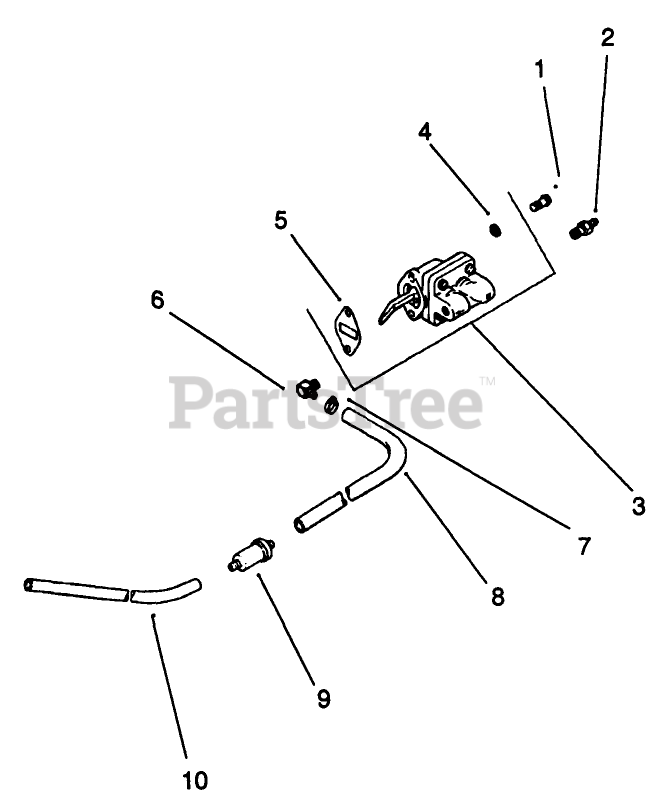 2
1
4
5
6
PartsTree™
3
7
8
9
10