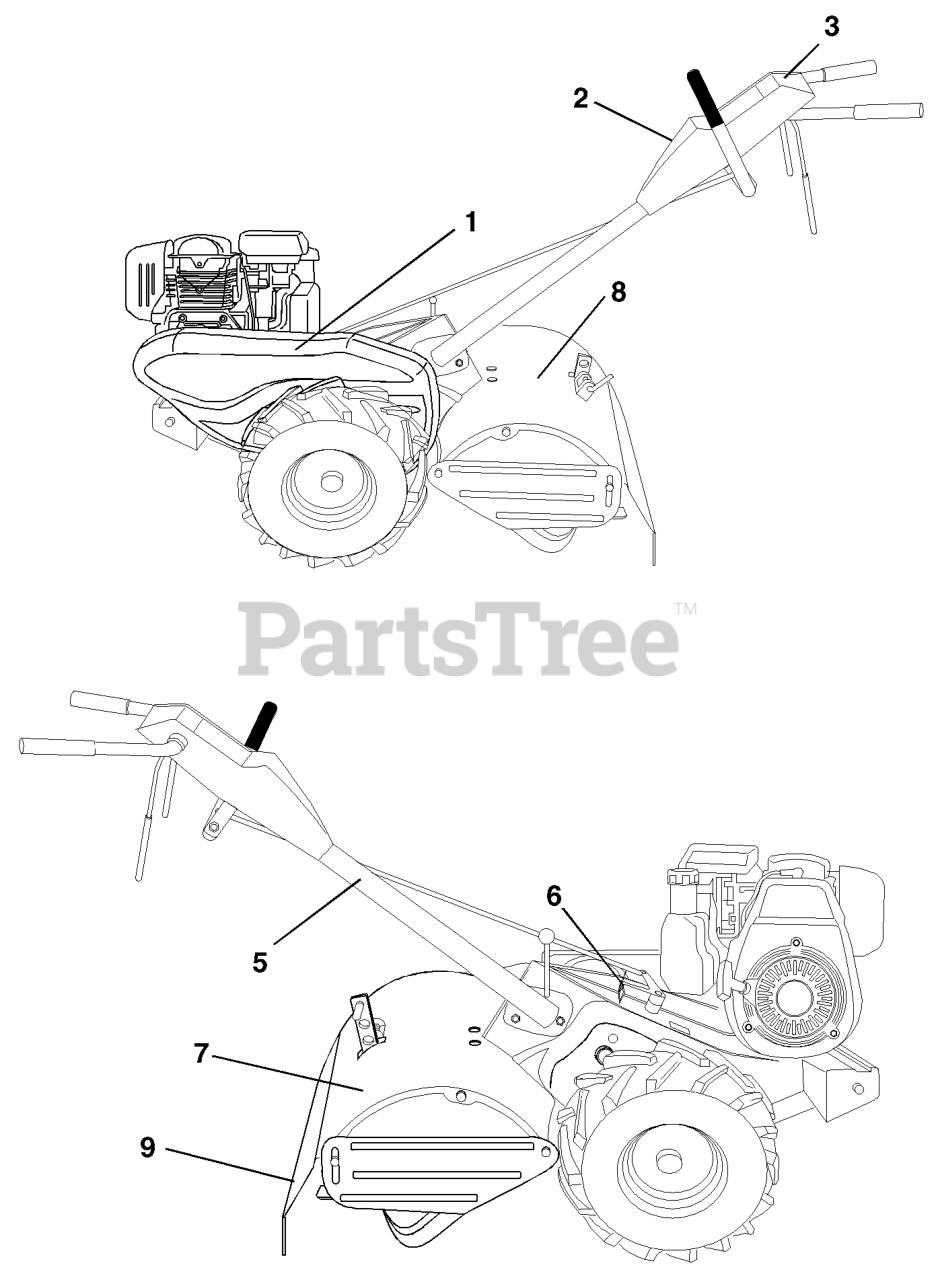 3
2
1
8
PartsTree™
6
5
7
9