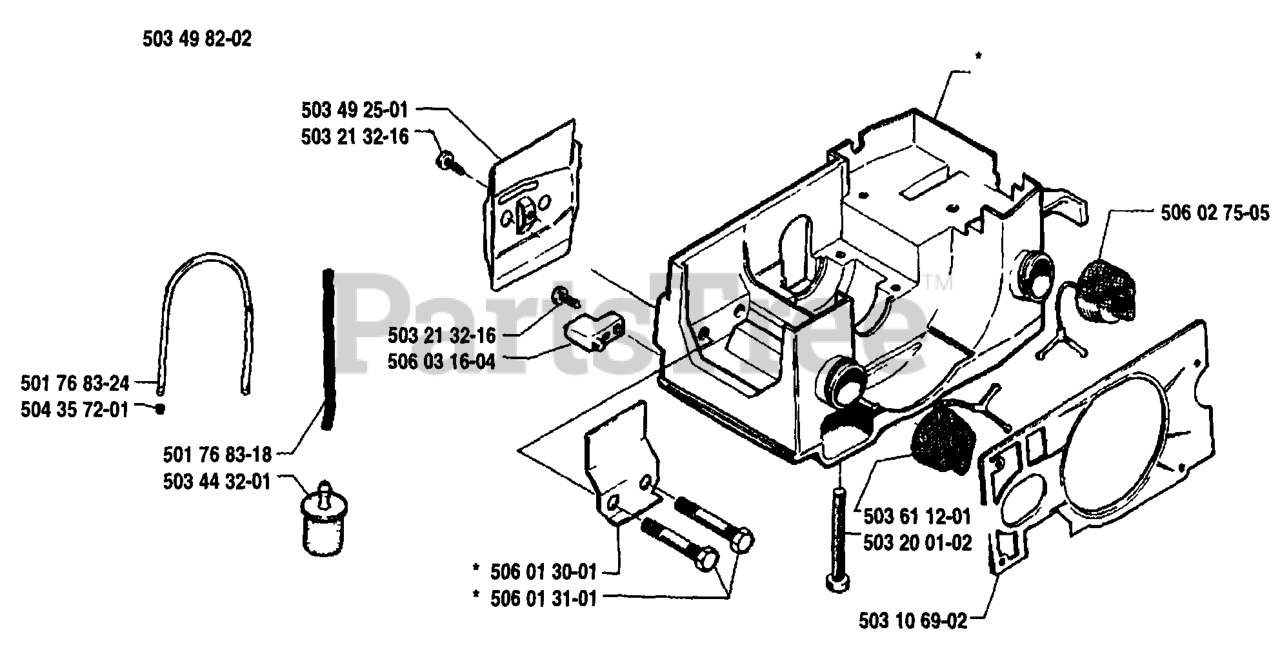 503 49 82-02

*

503 49 25-01
503 21 32-16

506 02 75-05

PartsTree™

503 21 32-16
506 03 16-04

501 76 83-24
504 35 72-01

501 76 83-18
503 44 32-01

503 61 12-01
503 20 01-02

* 506 01 30-01
* 506 01 31-01

503 10 69-02