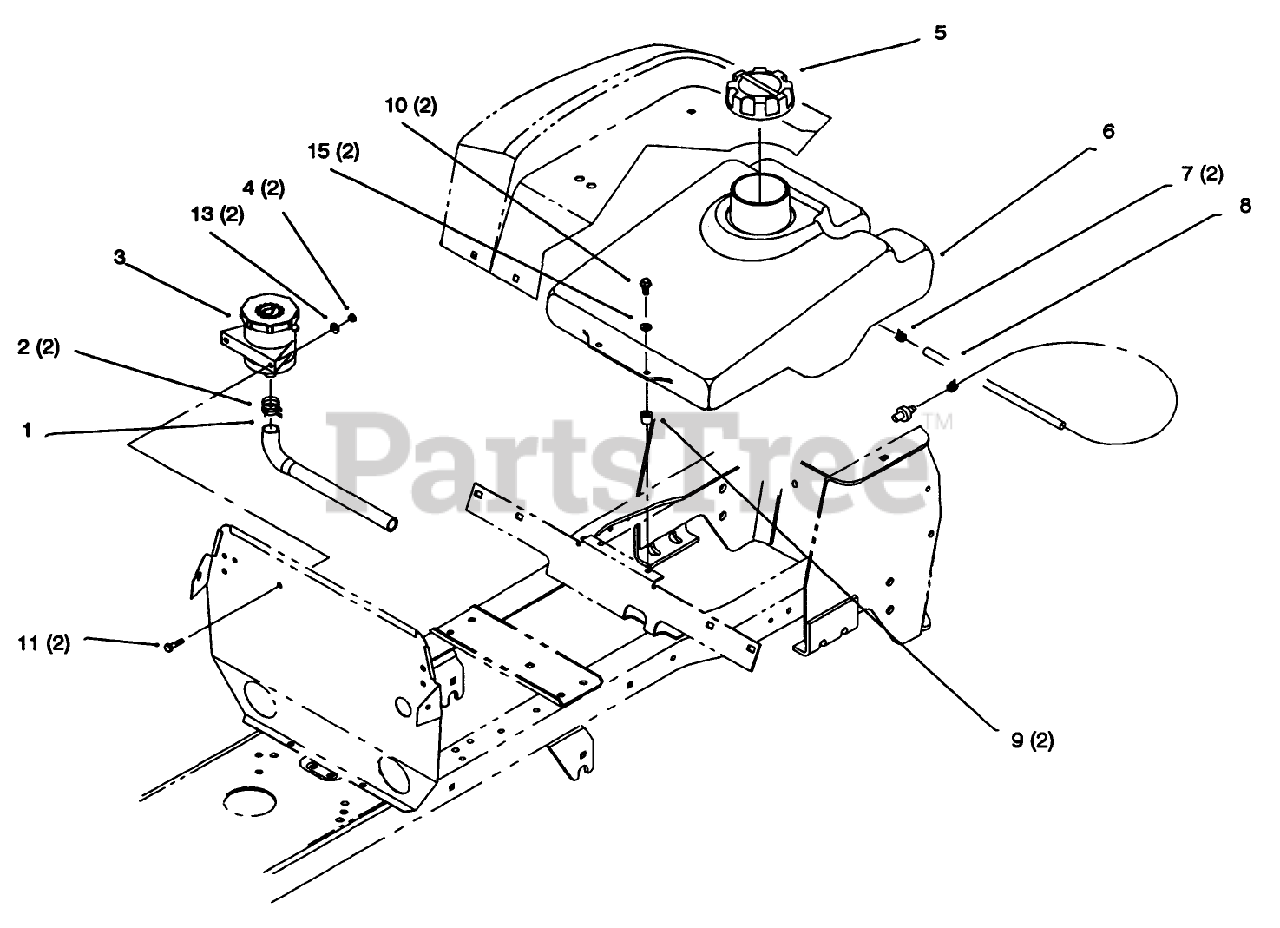 5
10 (2)
6
15 (2)
7 (2)
4 (2)
8
13 (2)
3
2 (2)
1
PartsTree™
11 (2)
9 (2)