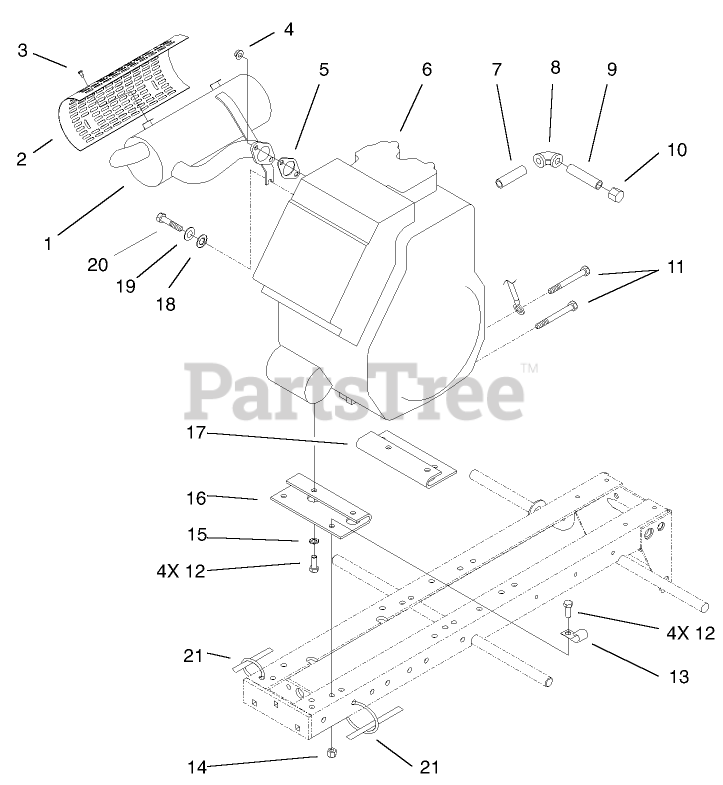 3
4
5
6
7
8
9
10
2
1
20
19
18
11
PartsTree™
17
16
15
4X 12
4X 12
13
21
14
21