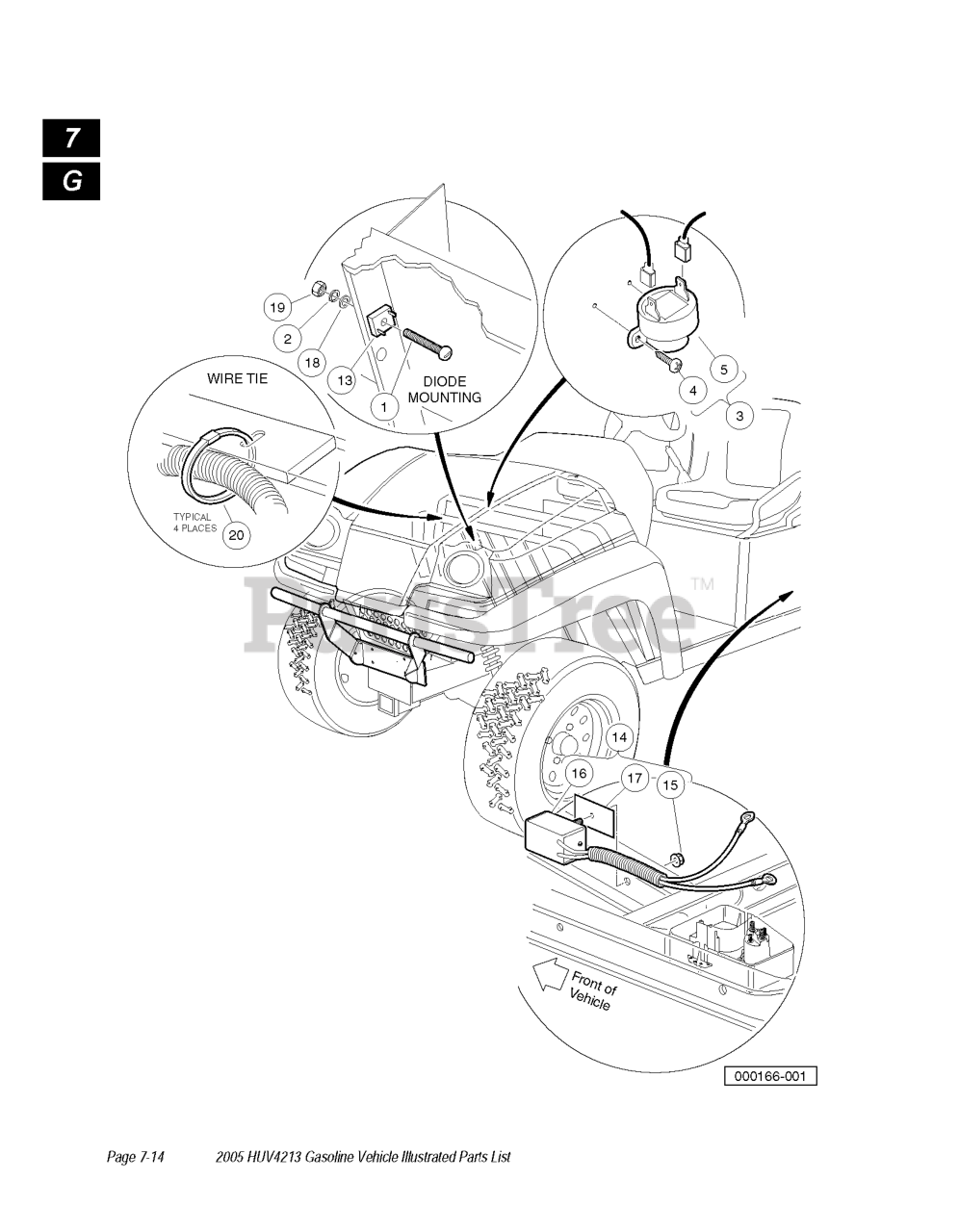 7
G

19
2
18
13
1
DIODE MOUNTING

5
4
3

WIRE TIE
TYPICAL 4 PLACES
20

PartsTree™

14
16
17
15

Front of Vehicle

000166-001

Page 7-14 2005 HUV4213 Gasoline Vehicle Illustrated Parts List