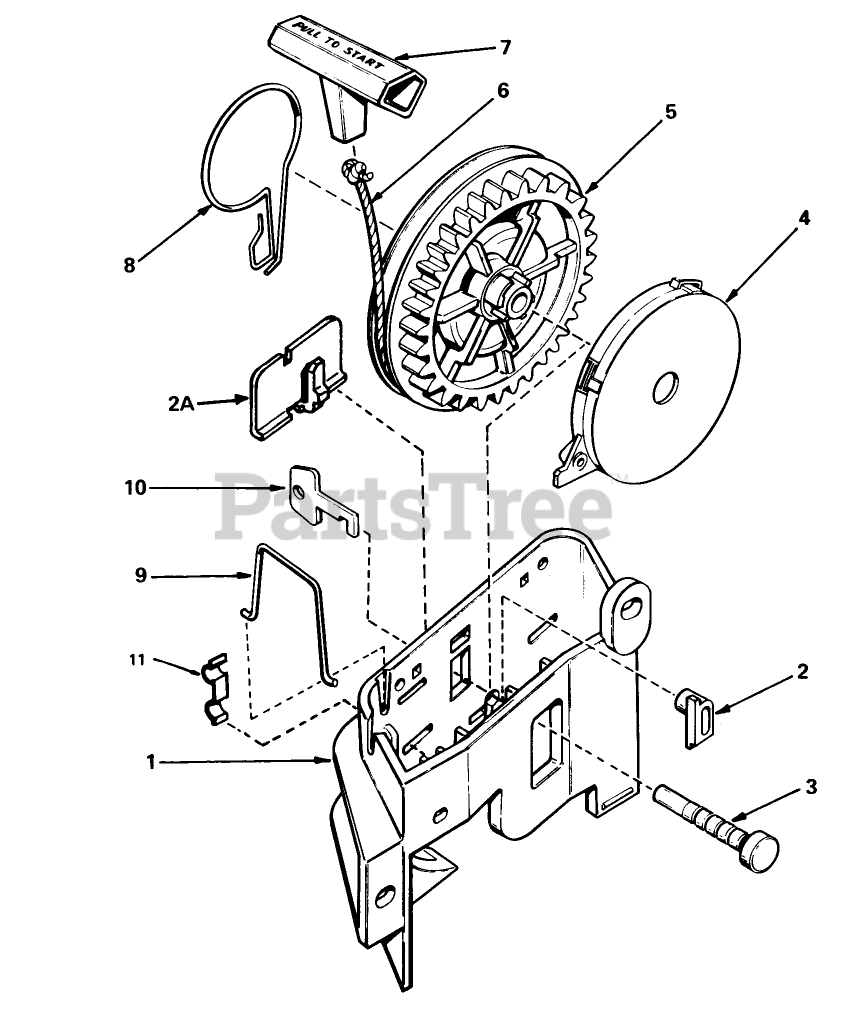 PULL TO START
7
6
5
4
8
2A
10
PartsTree
9
11
2
1
3