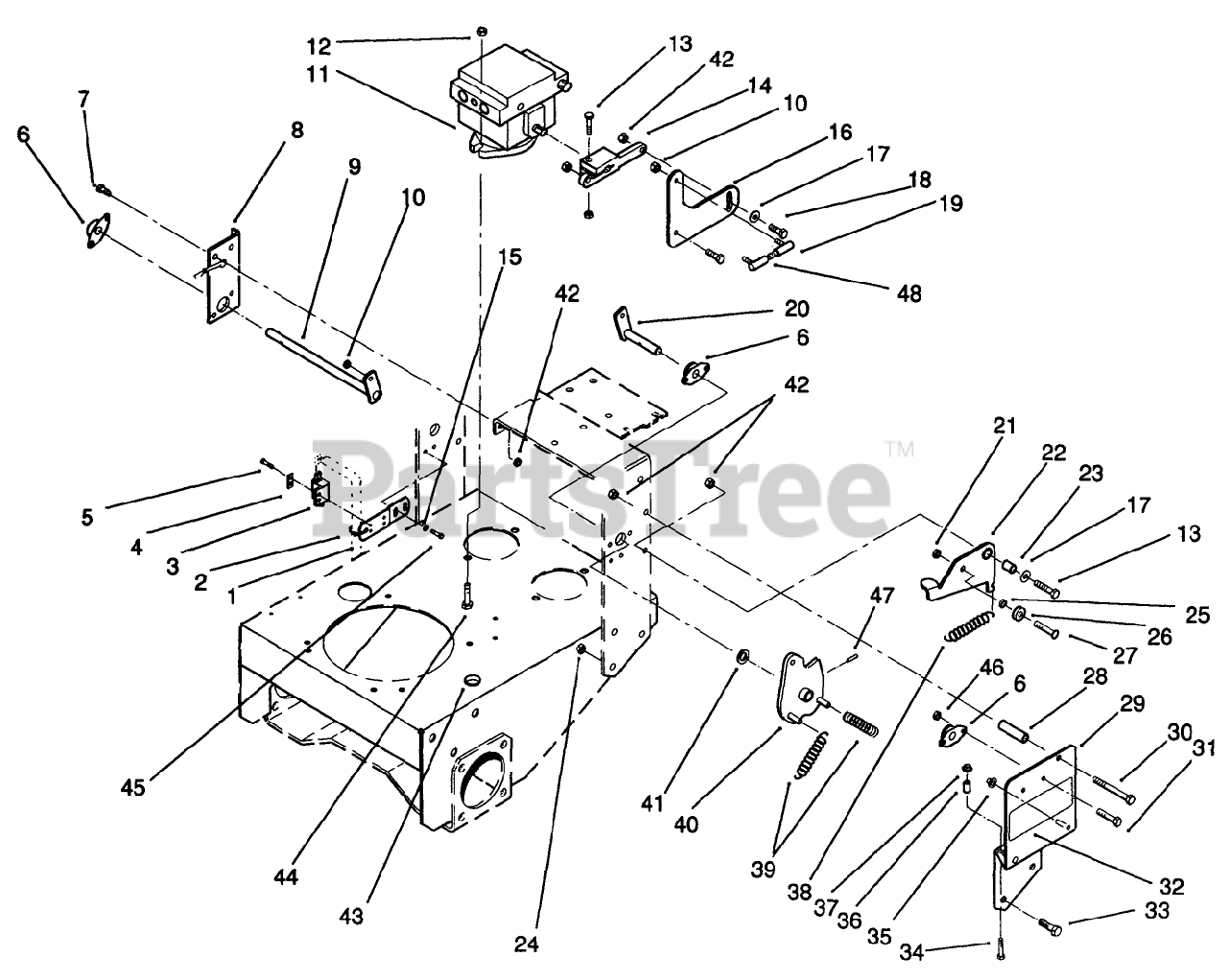 12
11
13
42
14
10
16
17
18
19
48
7
6
8
9
10
15
42
20
6
42
PartsTree™
5
4
3
2
1
21
22
23
17
13
25
26
27
47
46
6
28
29
30
31
45
44
43
24
41
40
39
38
37
36
35
32
33
34