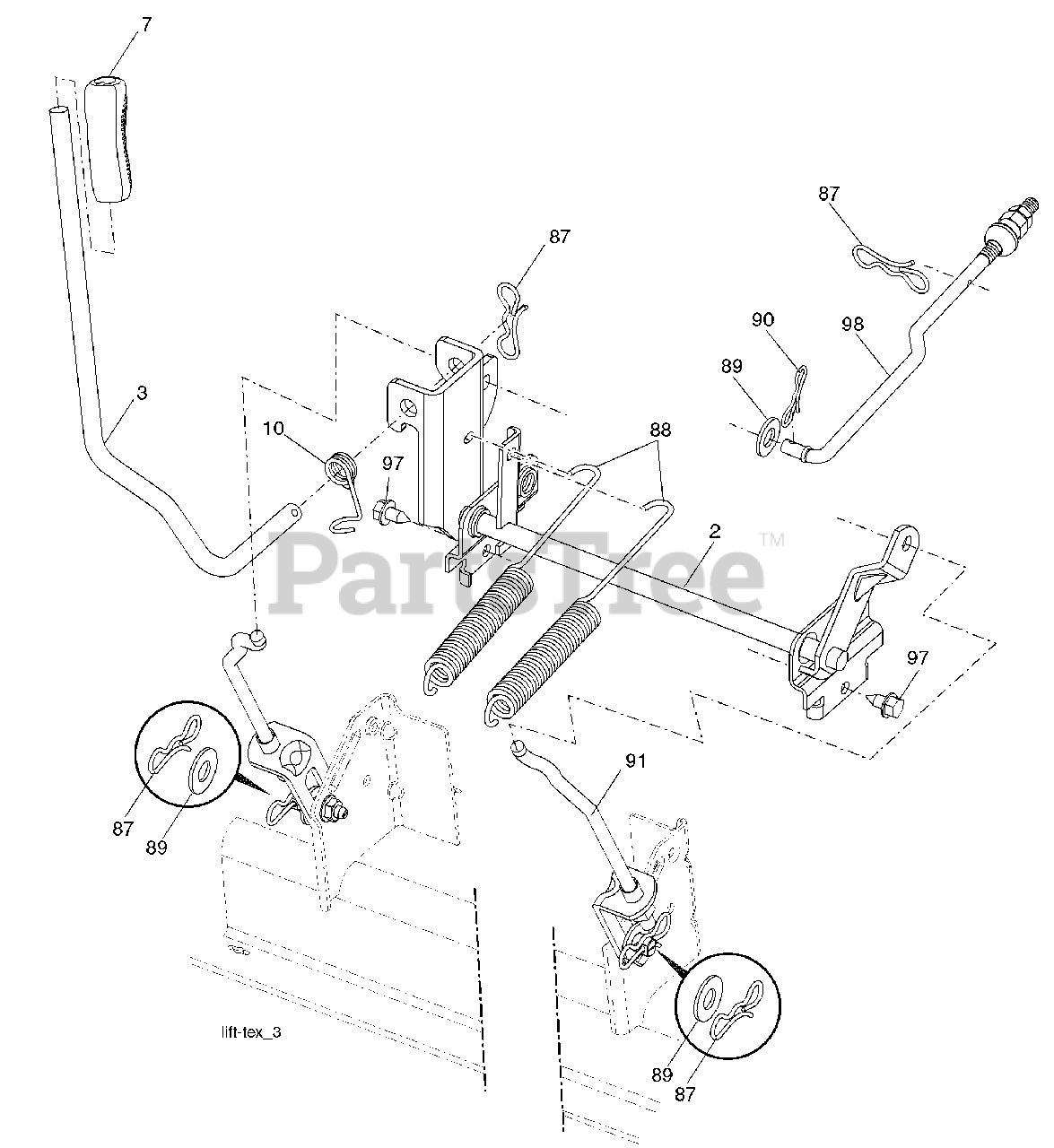 7
87
87
90
98
89
3
10
97
88
2
PartsTree™
97
91
87
89
89
87
lift-tex_3